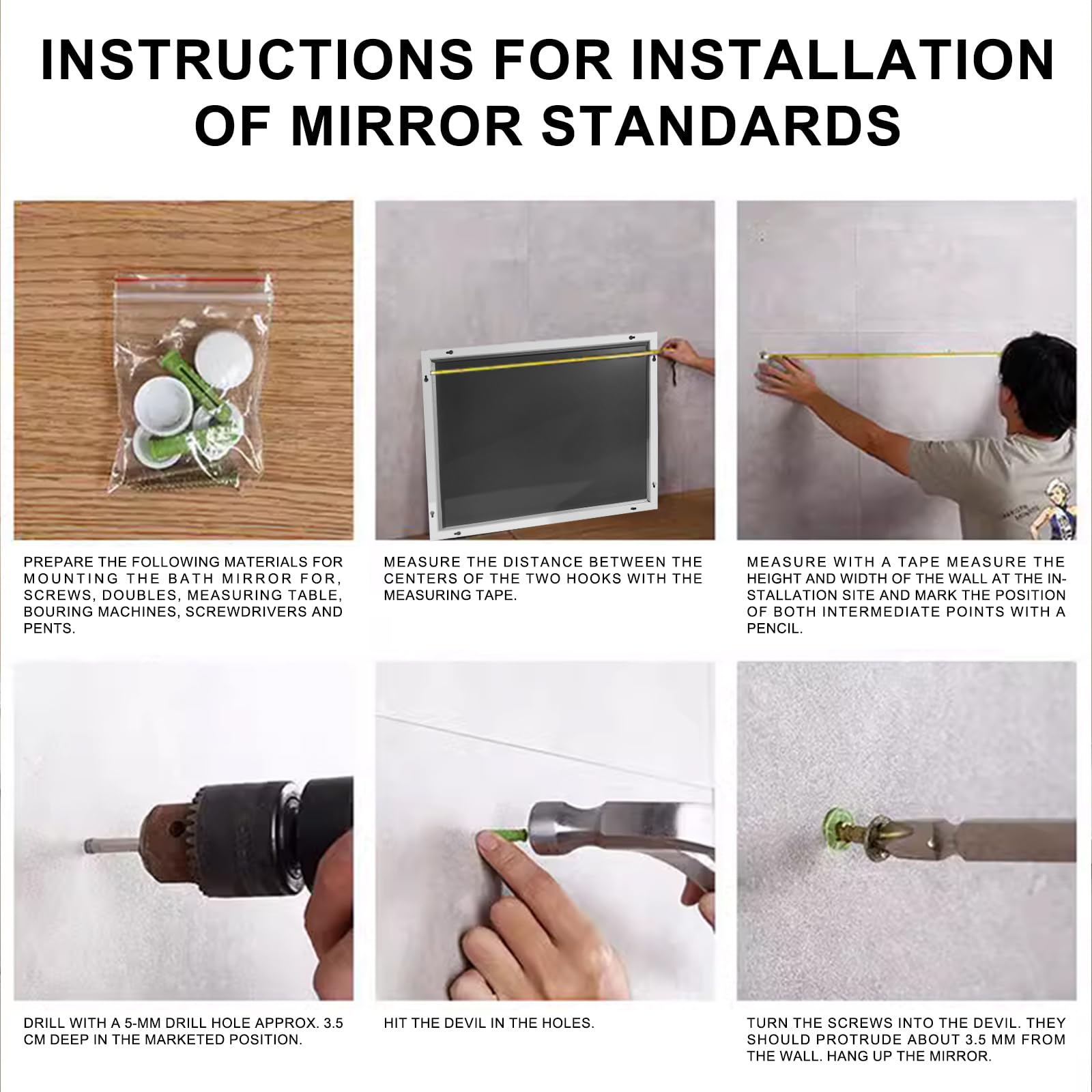 INSTRUCTIONS FOR INSTALLATION OF MIRROR STANDARDS

PREPARE THE FOLLOWING MATERIALS FOR MOUNTING THE BATH MIRROR FOR, SCREWS, DOUBLES, MEASURING TABLE, BOURING MACHINES, SCREWDRIVERS AND PENTS.

MEASURE THE DISTANCE BETWEEN THE CENTERS OF THE TWO HOOKS WITH THE MEASURING TAPE.

MEASURE WITH A TAPE MEASURE THE HEIGHT AND WIDTH OF THE WALL AT THE INSTALLATION SITE AND MARK THE POSITION OF BOTH INTERMEDIATE POINTS WITH A PENCIL.

DRILL WITH A 5-MM DRILL HOLE APPROX. 3.5 CM DEEP IN THE MARKETED POSITION.

HIT THE DEVIL IN THE HOLES.

TURN THE SCREWS INTO THE DEVIL. THEY SHOULD PROTRUDE ABOUT 3.5 MM FROM THE WALL. HANG UP THE MIRROR.