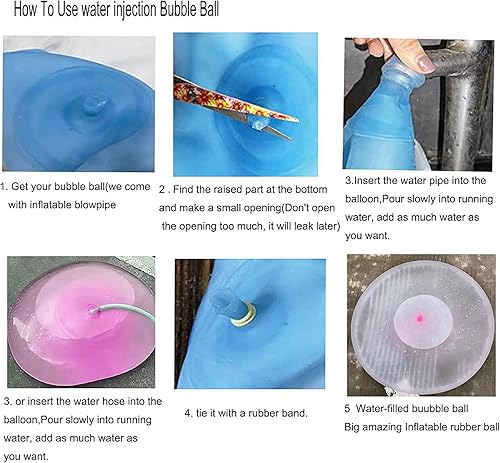 How To Use water injection Bubble Ball

1. Get your bubble ball(we come with inflatable blowpipe

2 . Find the raised part at the bottom and make a small opening(Don't open the opening too much, it will leak later)

3.Insert the water pipe into the balloon,Pour slowly into running water, add as much water as you want.

3. or insert the water hose into the balloon,Pour slowly into running water, add as much water as you want.

4. tie it with a rubber band.

5 Water-filled buubble ball
Big amazing Inflatable rubber ball