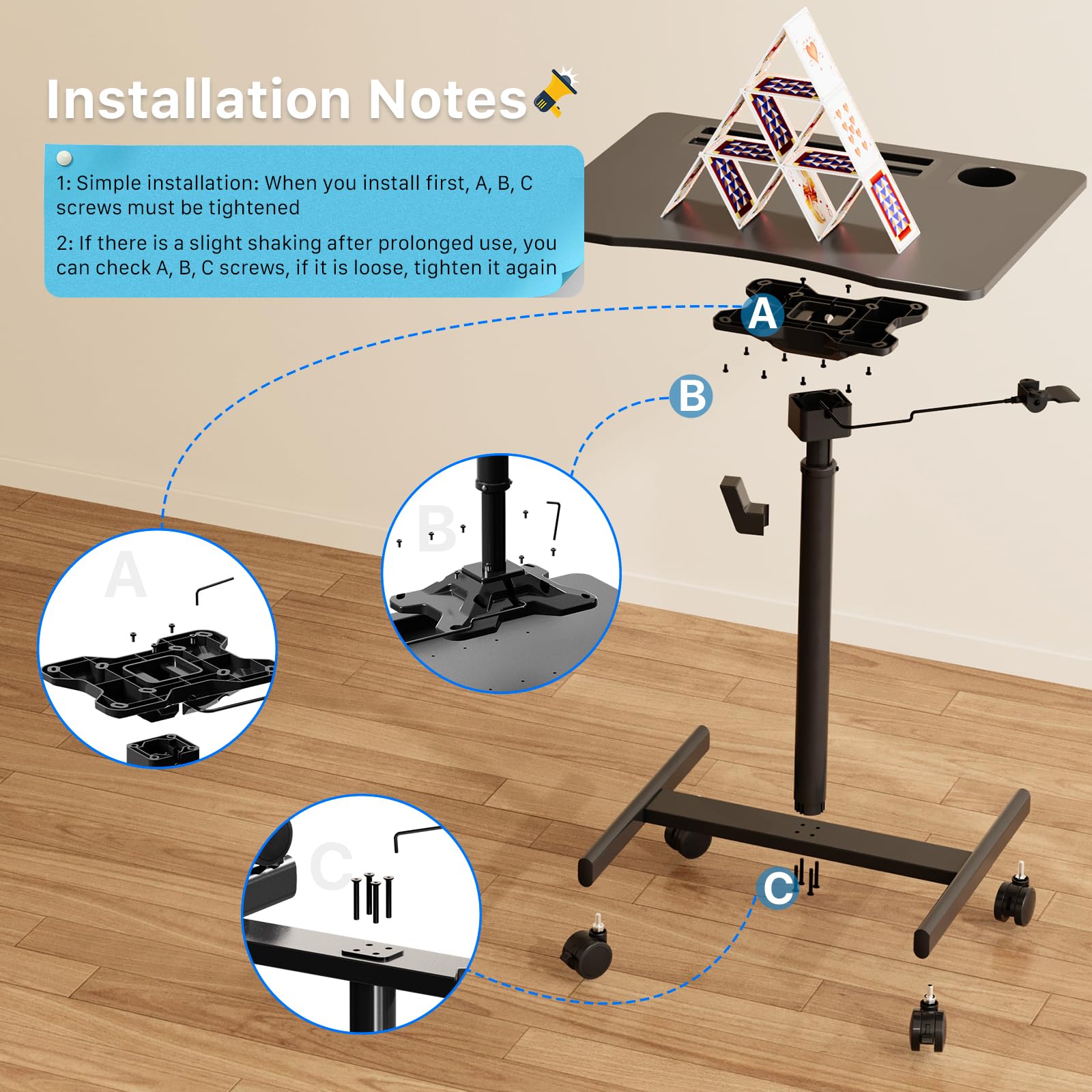 Installation Notes

1: Simple installation: When you install first, A, B, C screws must be tightened

2: If there is a slight shaking after prolonged use, you can check A, B, C screws, if it is loose, tighten it again

A

B

B

A

C

C