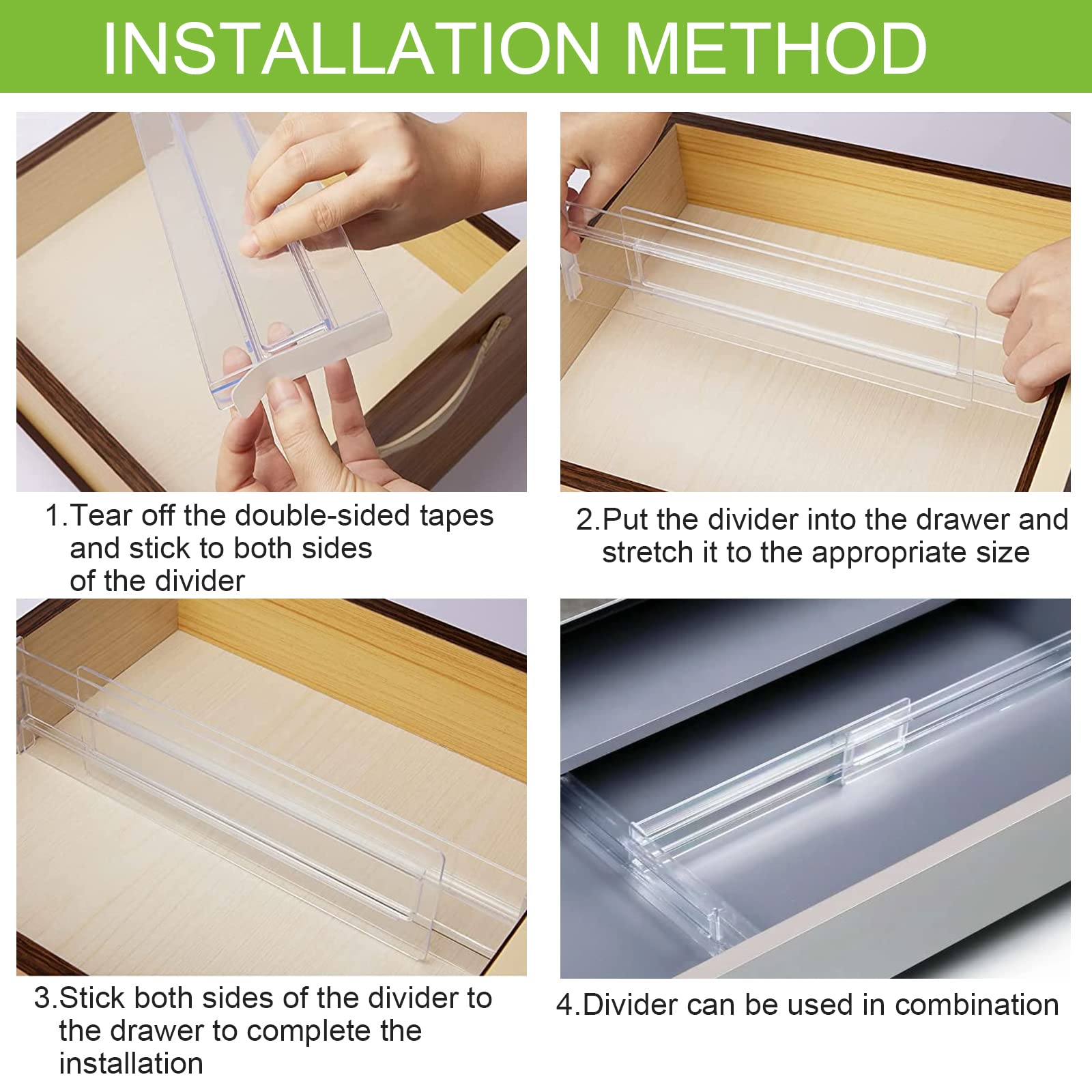 INSTALLATION METHOD

1.Tear off the double-sided tapes and stick to both sides of the divider

2.Put the divider into the drawer and stretch it to the appropriate size

3.Stick both sides of the divider to the drawer to complete the installation

4.Divider can be used in combination