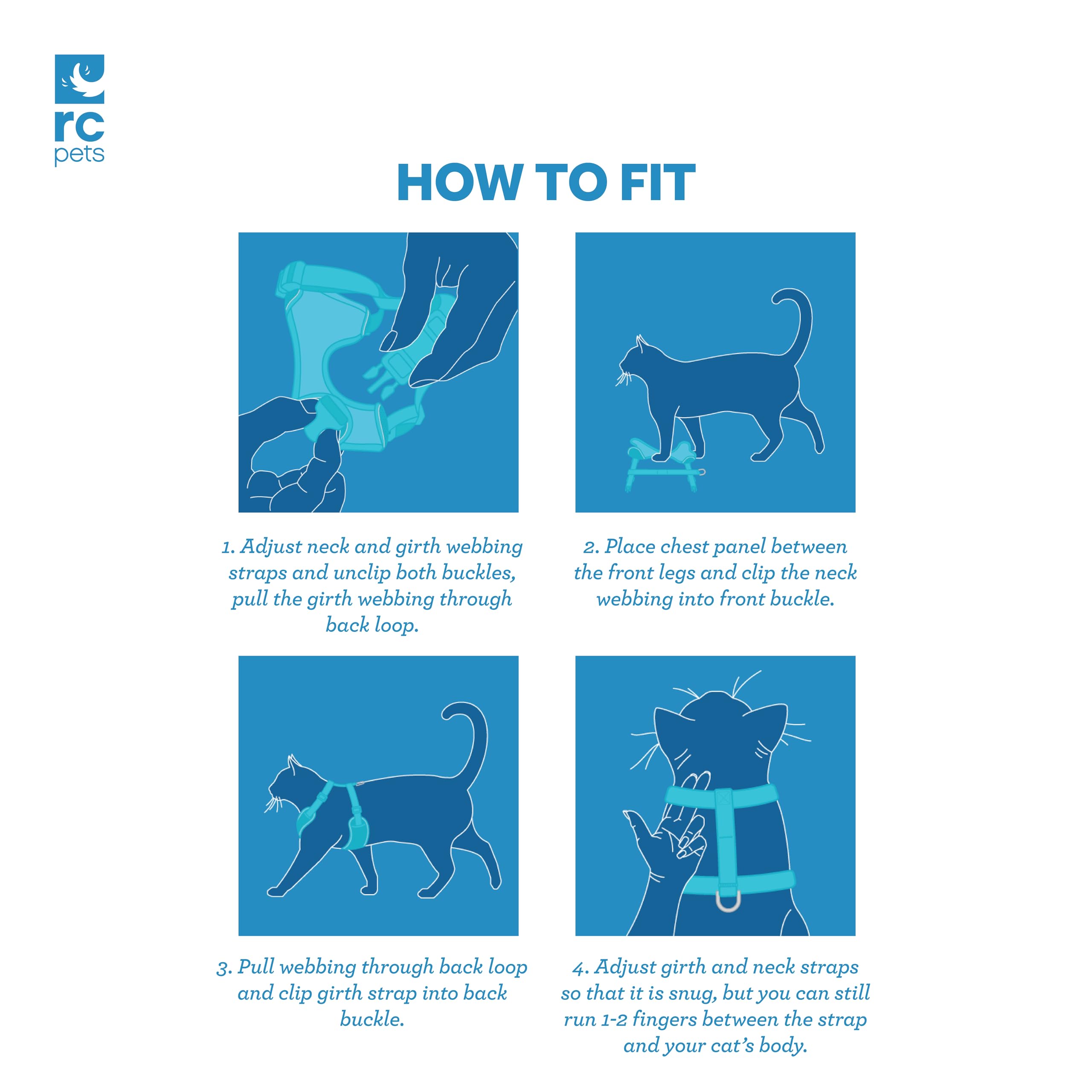 rc
pets

HOW TO FIT

1. Adjust neck and girth webbing straps and unclip both buckles, pull the girth webbing through back loop.

2. Place chest panel between the front legs and clip the neck webbing into front buckle.

3. Pull webbing through back loop and clip girth strap into back buckle.

4. Adjust girth and neck straps so that it is snug, but you can still run 1-2 fingers between the strap and your cat's body.