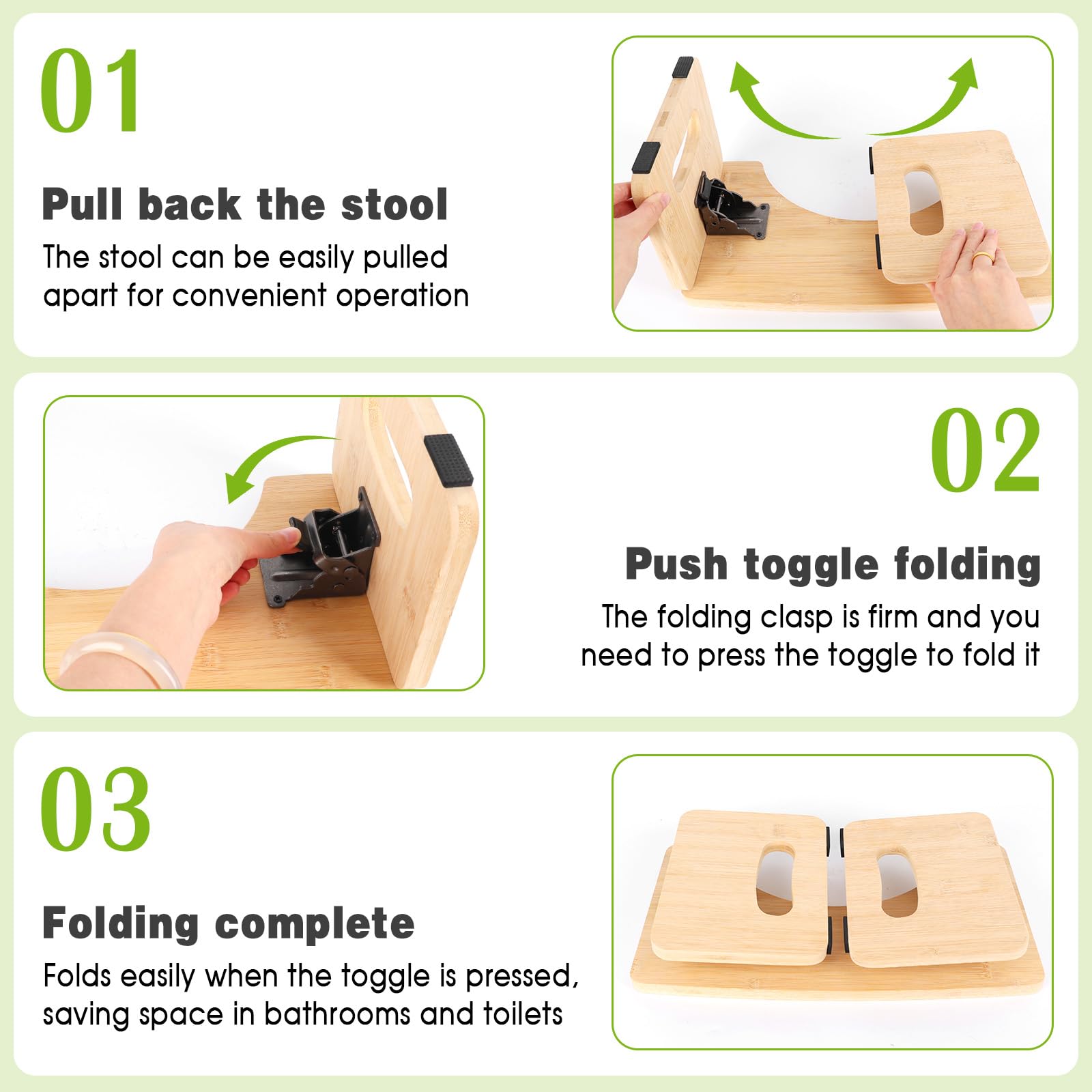 01

Pull back the stool

The stool can be easily pulled apart for convenient operation

02

Push toggle folding

The folding clasp is firm and you need to press the toggle to fold it

03

Folding complete

Folds easily when the toggle is pressed, saving space in bathrooms and toilets