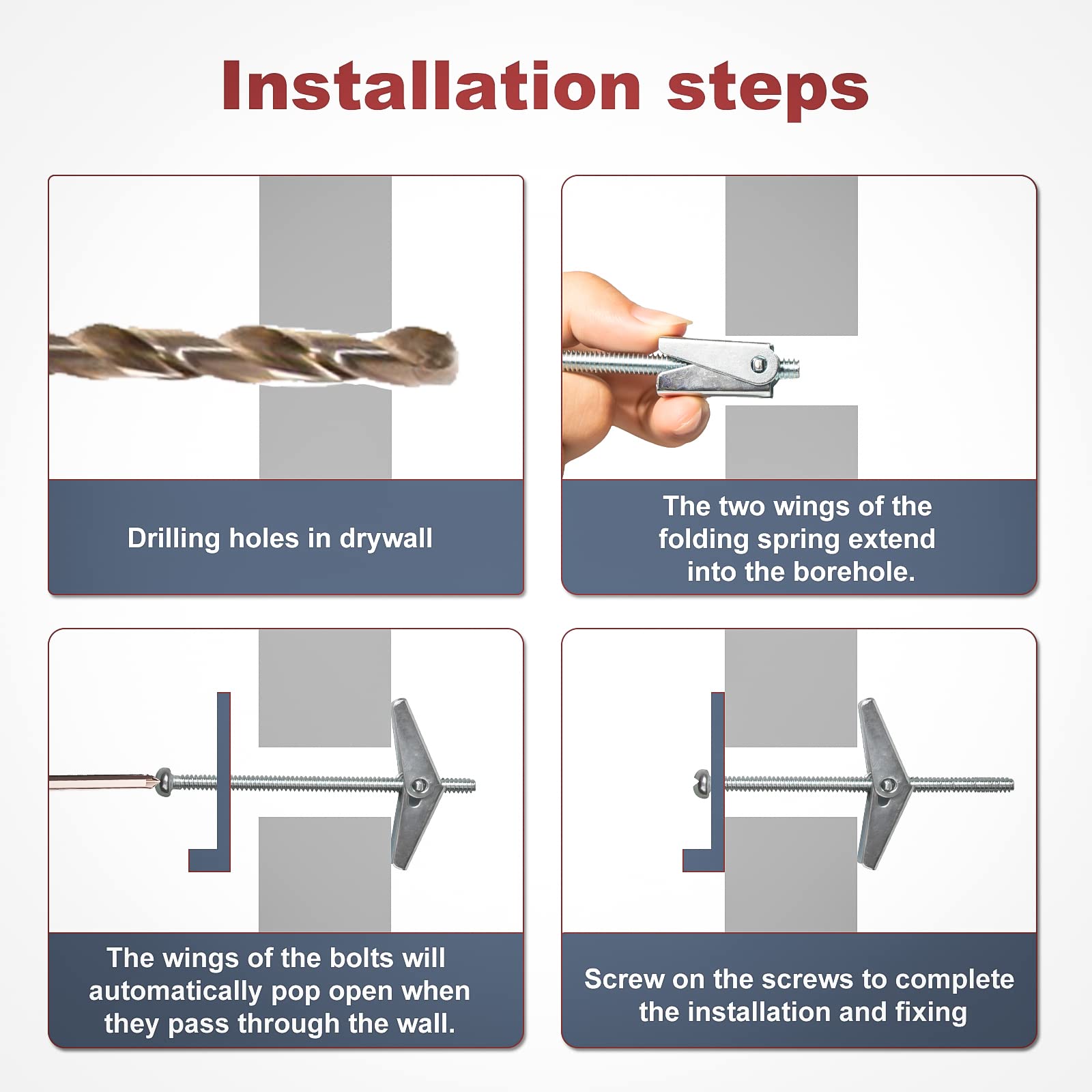 Installation steps

Drilling holes in drywall

The two wings of the folding spring extend into the borehole.

The wings of the bolts will automatically pop open when they pass through the wall.

Screw on the screws to complete the installation and fixing