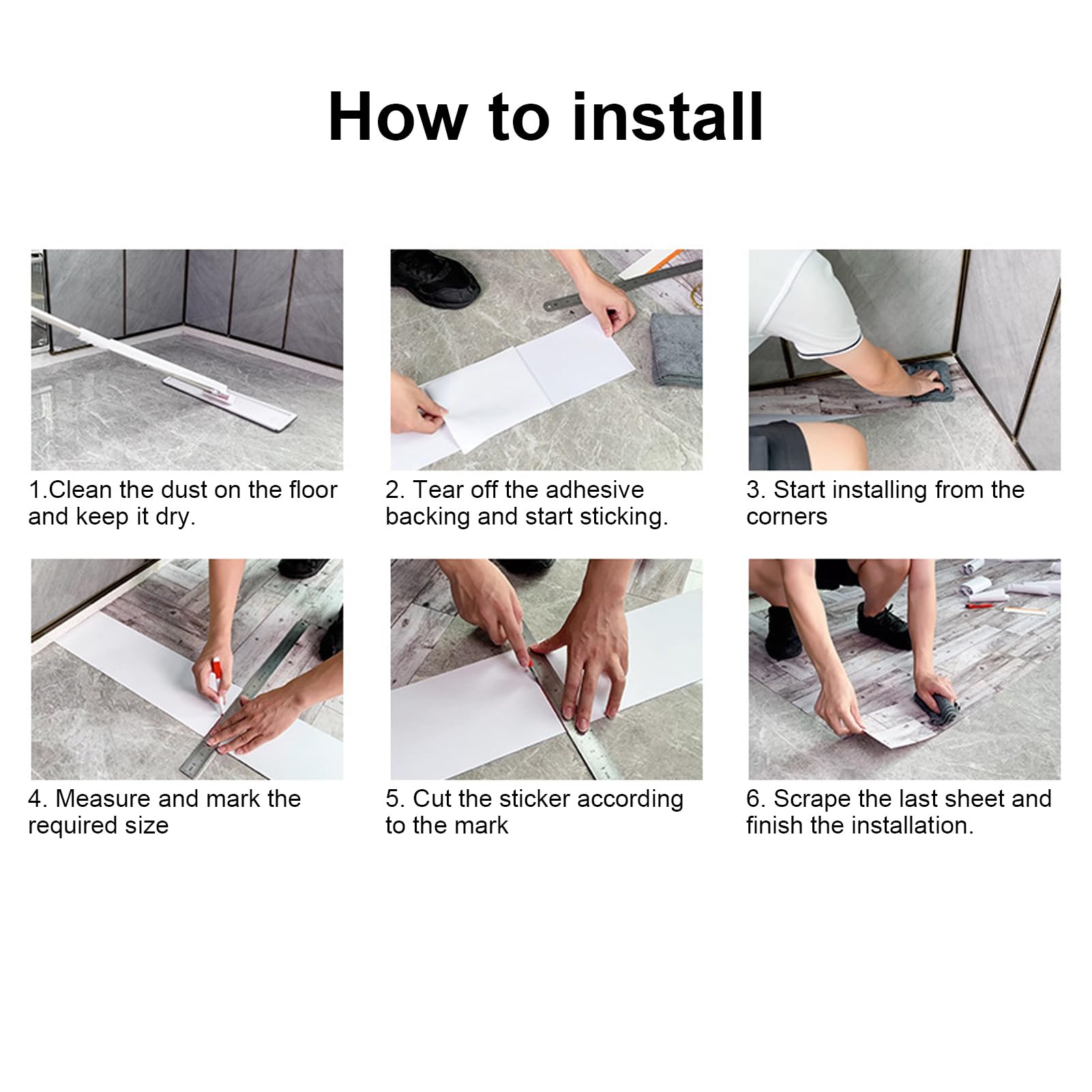 How to install

1.Clean the dust on the floor and keep it dry.

2. Tear off the adhesive backing and start sticking.

3. Start installing from the corners

4. Measure and mark the required size

5. Cut the sticker according to the mark

6. Scrape the last sheet and finish the installation.