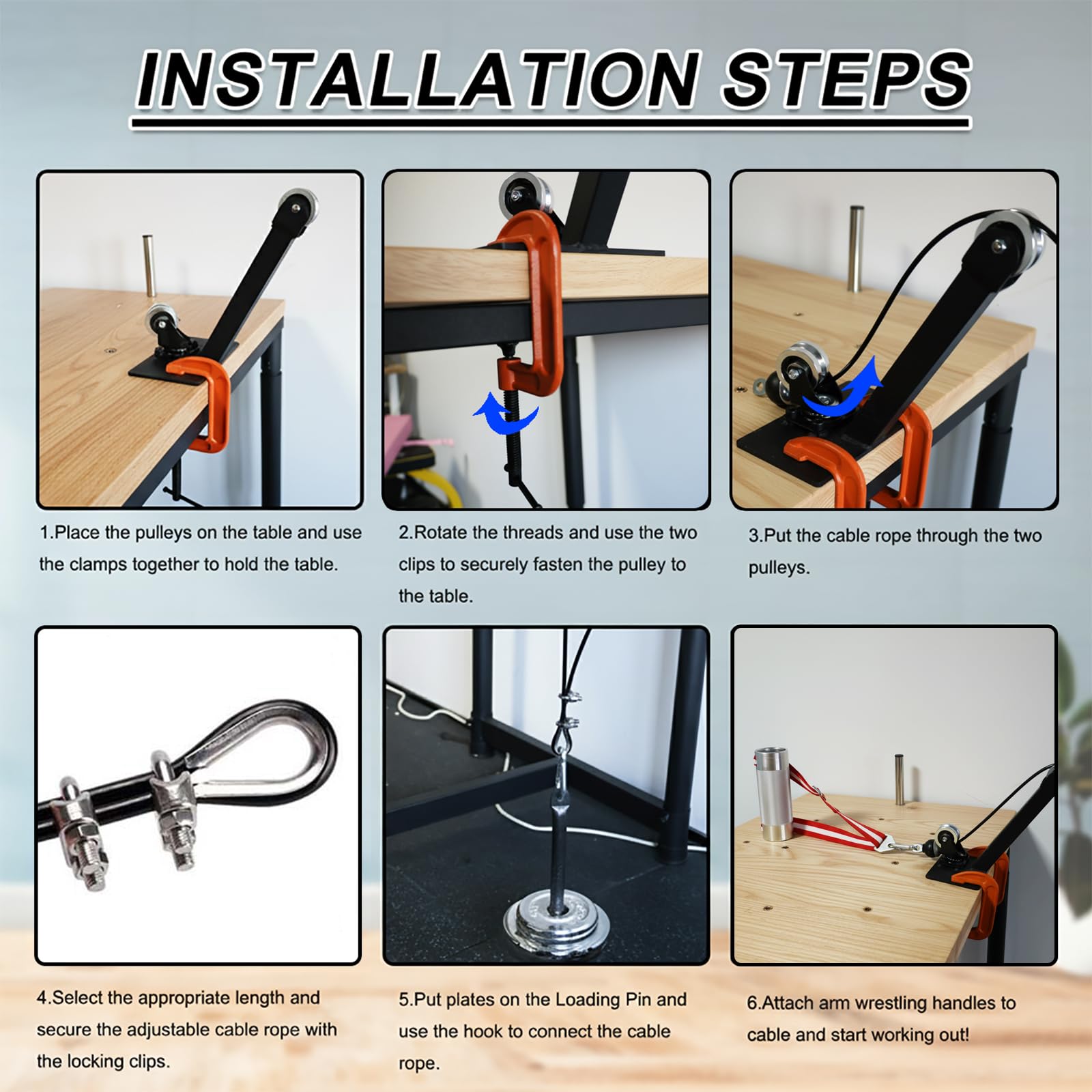 INSTALLATION STEPS

1.Place the pulleys on the table and use the clamps together to hold the table.

2.Rotate the threads and use the two clips to securely fasten the pulley to the table.

3.Put the cable rope through the two pulleys.

4.Select the appropriate length and secure the adjustable cable rope with the locking clips.

5.Put plates on the Loading Pin and use the hook to connect the cable rope.

6.Attach arm wrestling handles to cable and start working out!