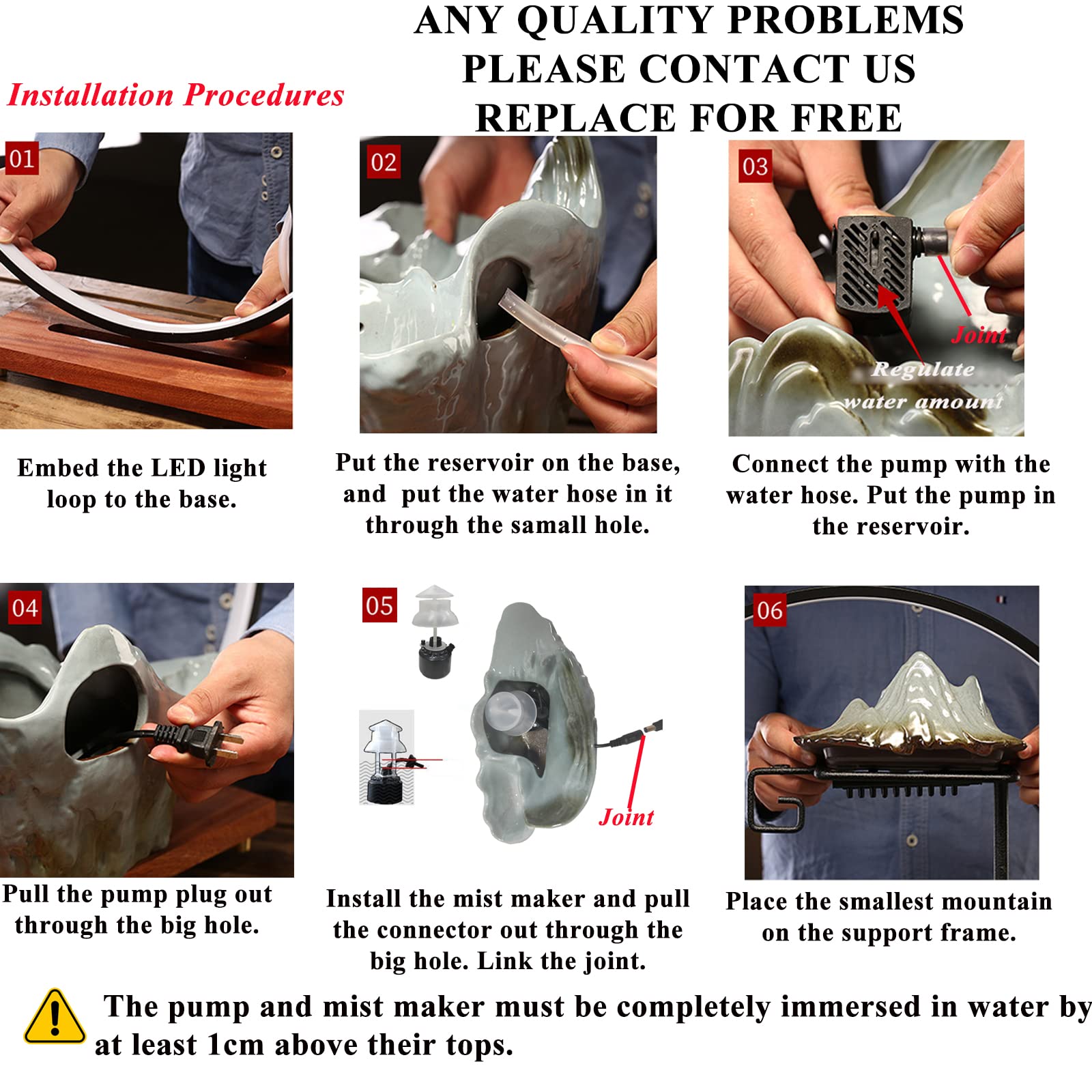 ANY QUALITY PROBLEMS
PLEASE CONTACT US
REPLACE FOR FREE

Installation Procedures

01

Embed the LED light loop to the base.

02

Put the reservoir on the base, and put the water hose in it through the samall hole.

03

Joint

Regulate water amount

Connect the pump with the water hose. Put the pump in the reservoir.

04

Pull the pump plug out through the big hole.

05

Joint

Install the mist maker and pull the connector out through the big hole. Link the joint.

06

Place the smallest mountain on the support frame.

The pump and mist maker must be completely immersed in water by at least 1cm above their tops.