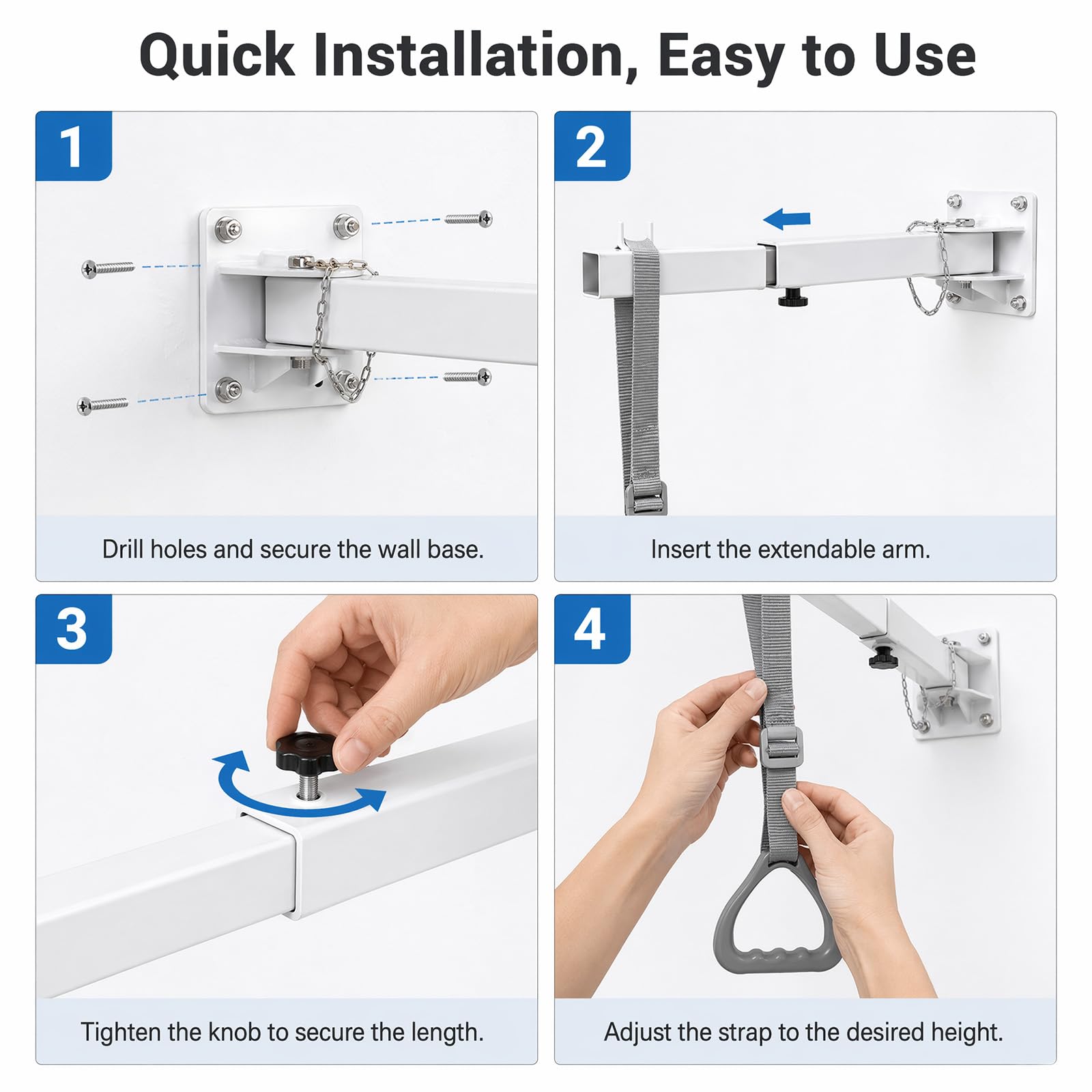 Quick Installation, Easy to Use

1

Drill holes and secure the wall base.

2

Insert the extendable arm.

3

Tighten the knob to secure the length.

4

Adjust the strap to the desired height.