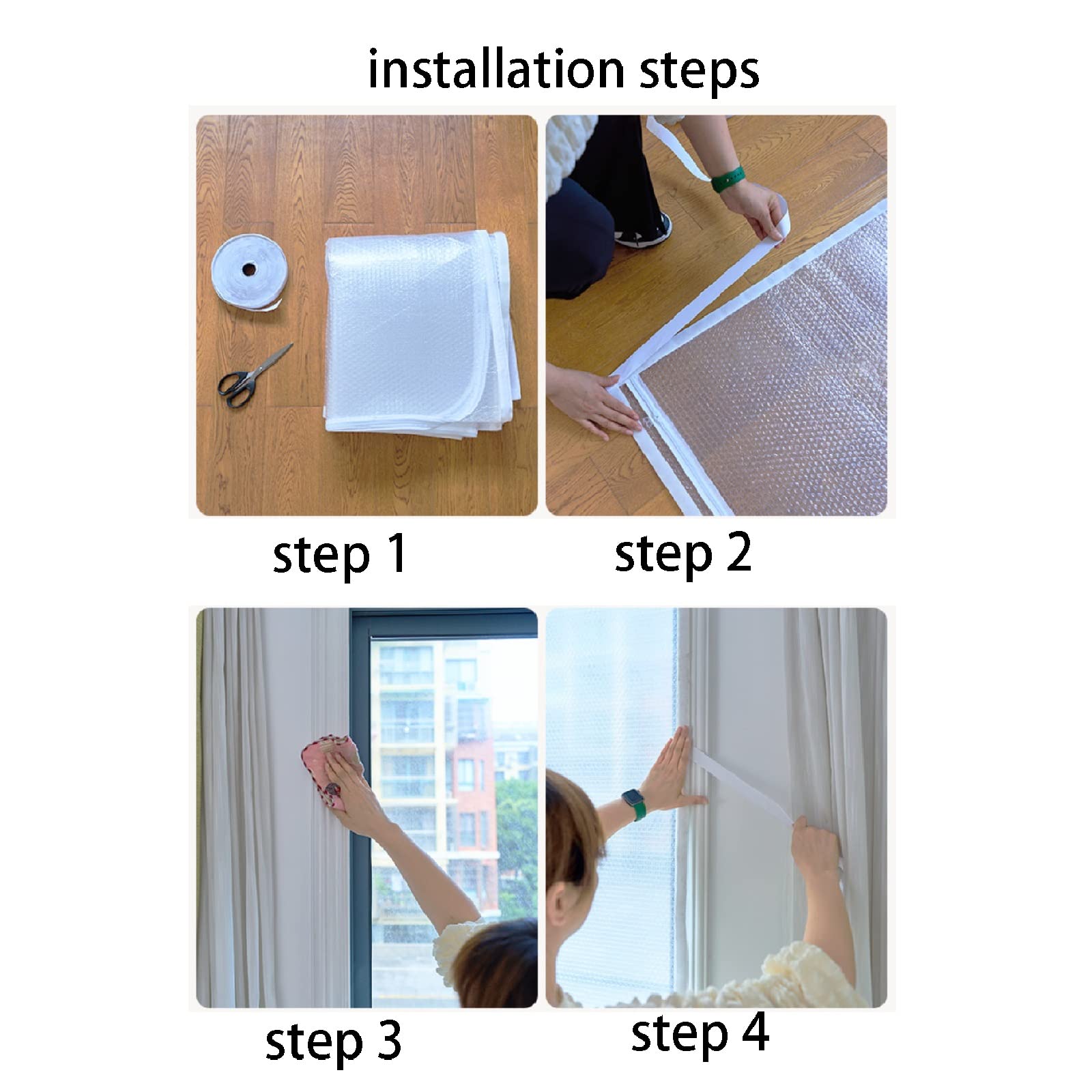 installation steps

step 1

step 2

step 3

step 4