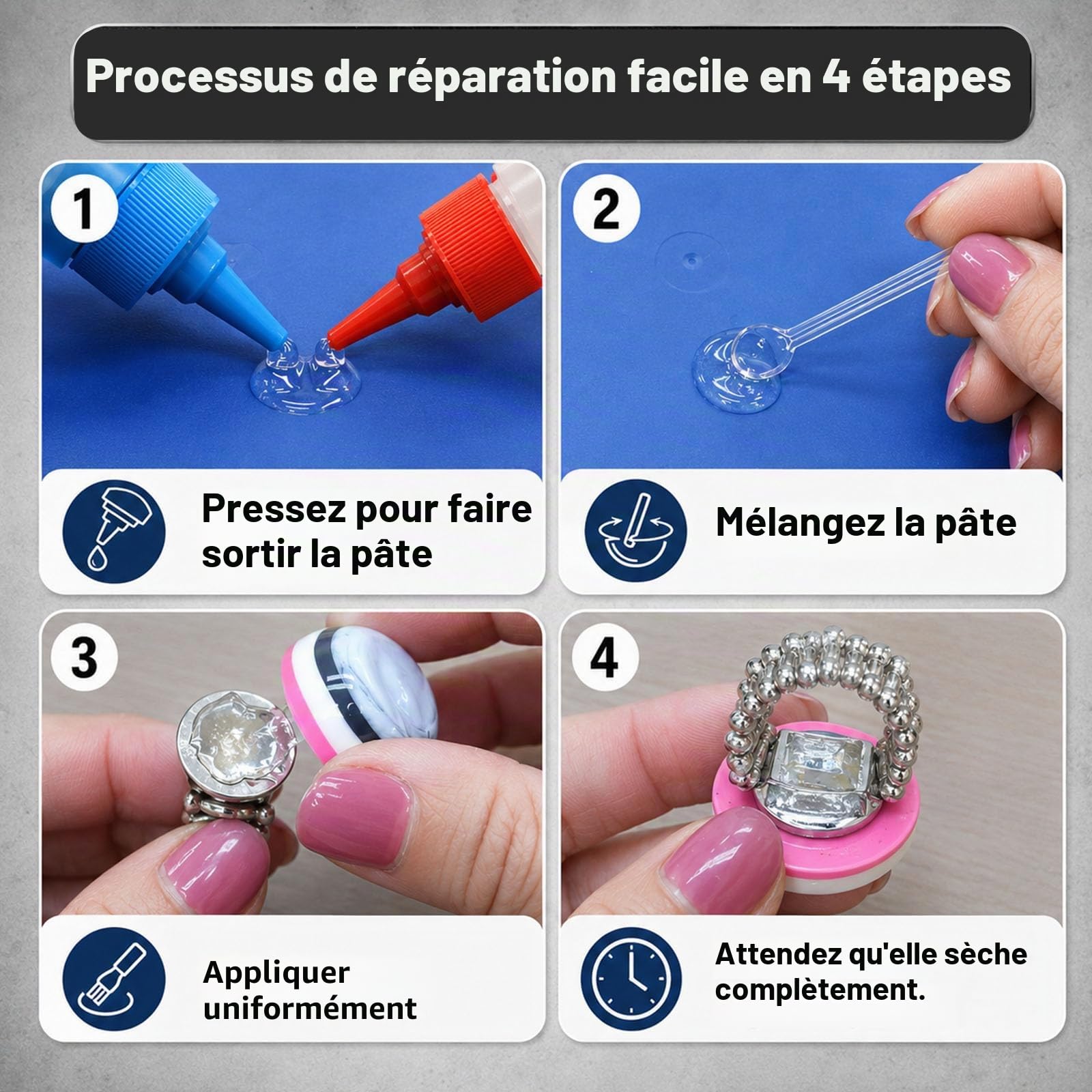 Processus de réparation facile en 4 étapes

1

Pressez pour faire sortir la pâte

2

Mélangez la pâte

3

Appliquer uniformément

4

Attendez qu'elle sèche complètement.