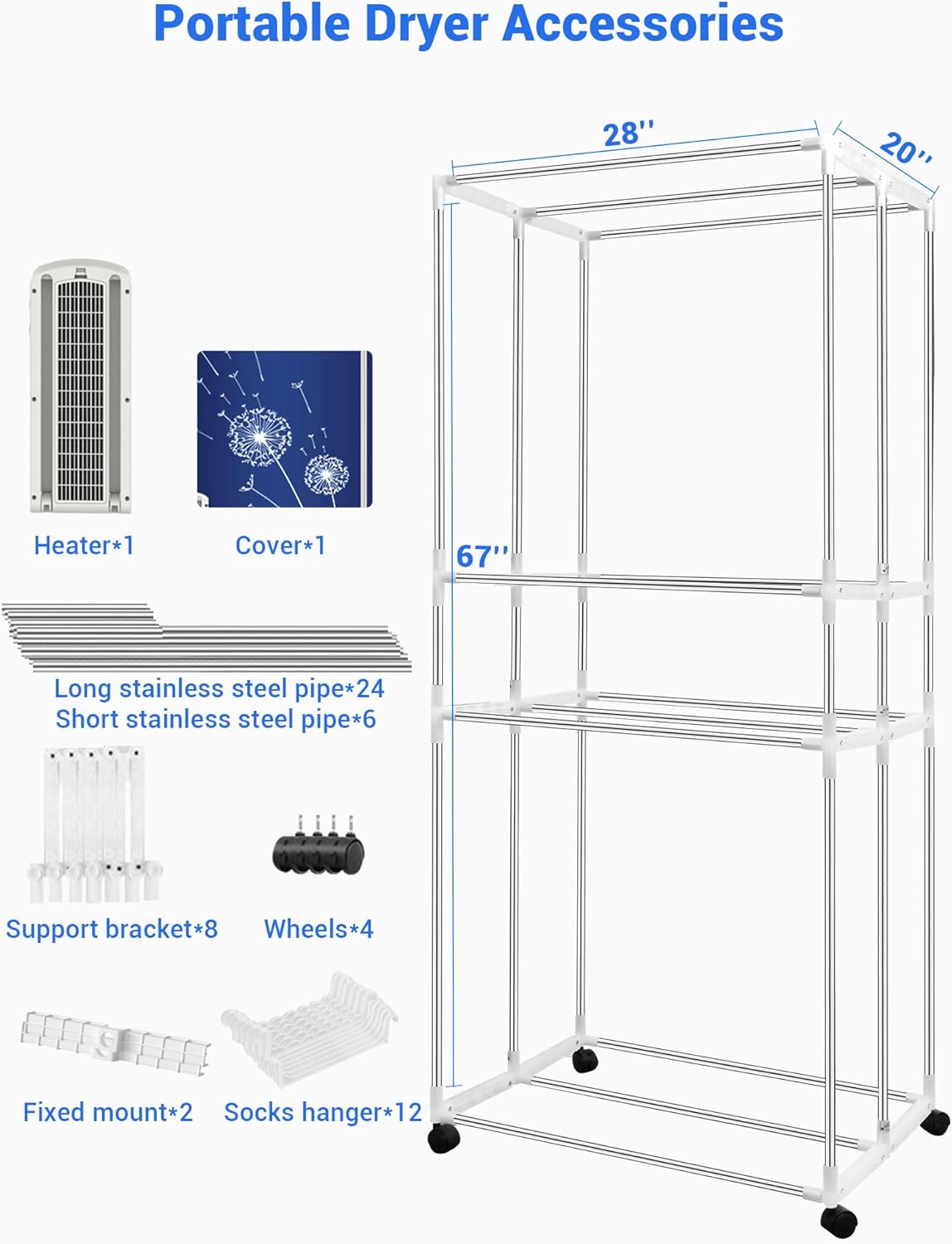 Portable Dryer Accessories

28''

20''

67''

Heater*1

Cover*1

Long stainless steel pipe*24
Short stainless steel pipe*6

Support bracket*8

Wheels*4

Fixed mount*2

Socks hanger*12