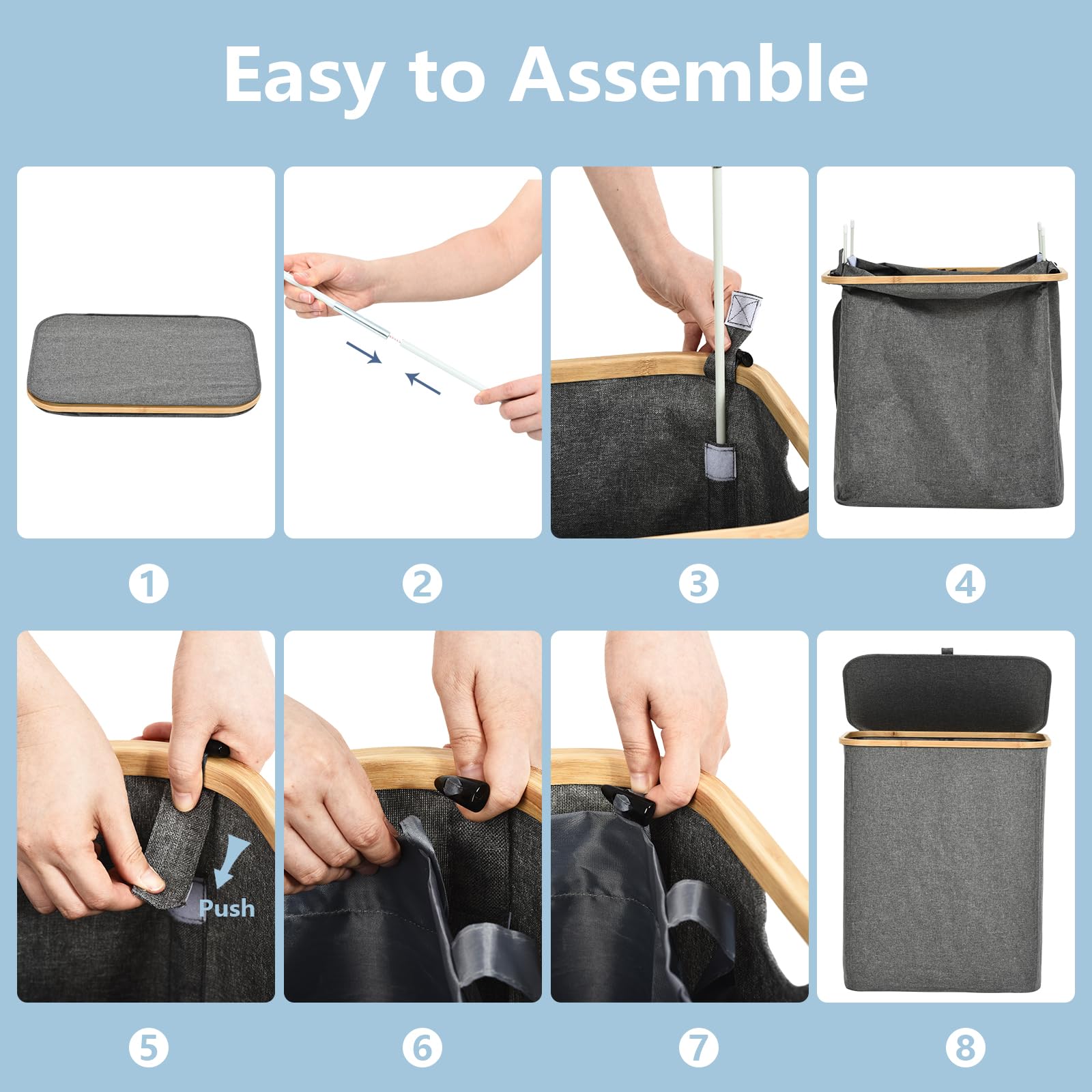 Easy to Assemble

1

2

3

4

Push

5

6

7

8