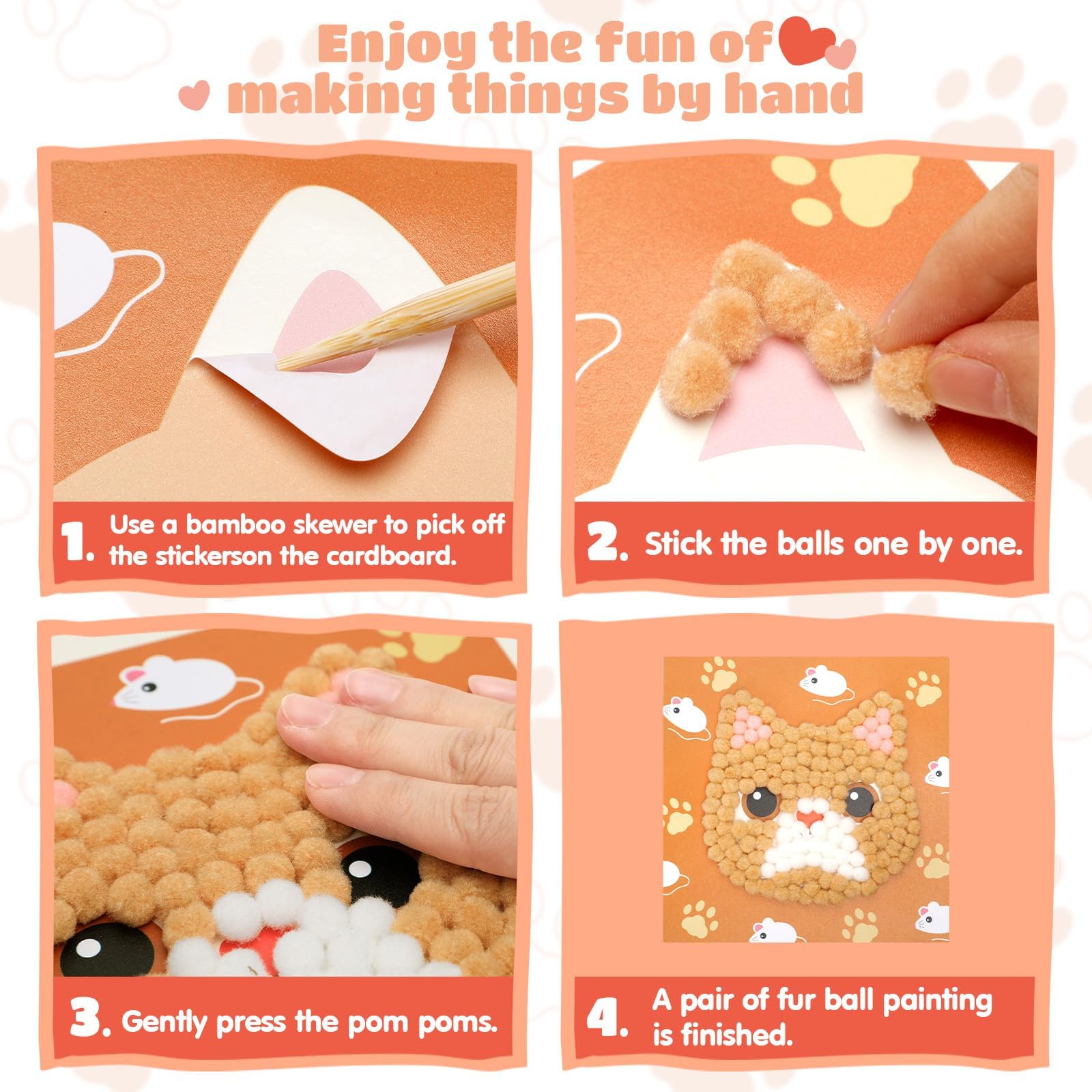 Enjoy the fun of
making things by hand

1. Use a bamboo skewer to pick off the stickerson the cardboard.

2. Stick the balls one by one.

3. Gently press the pom poms.

4. A pair of fur ball painting is finished.