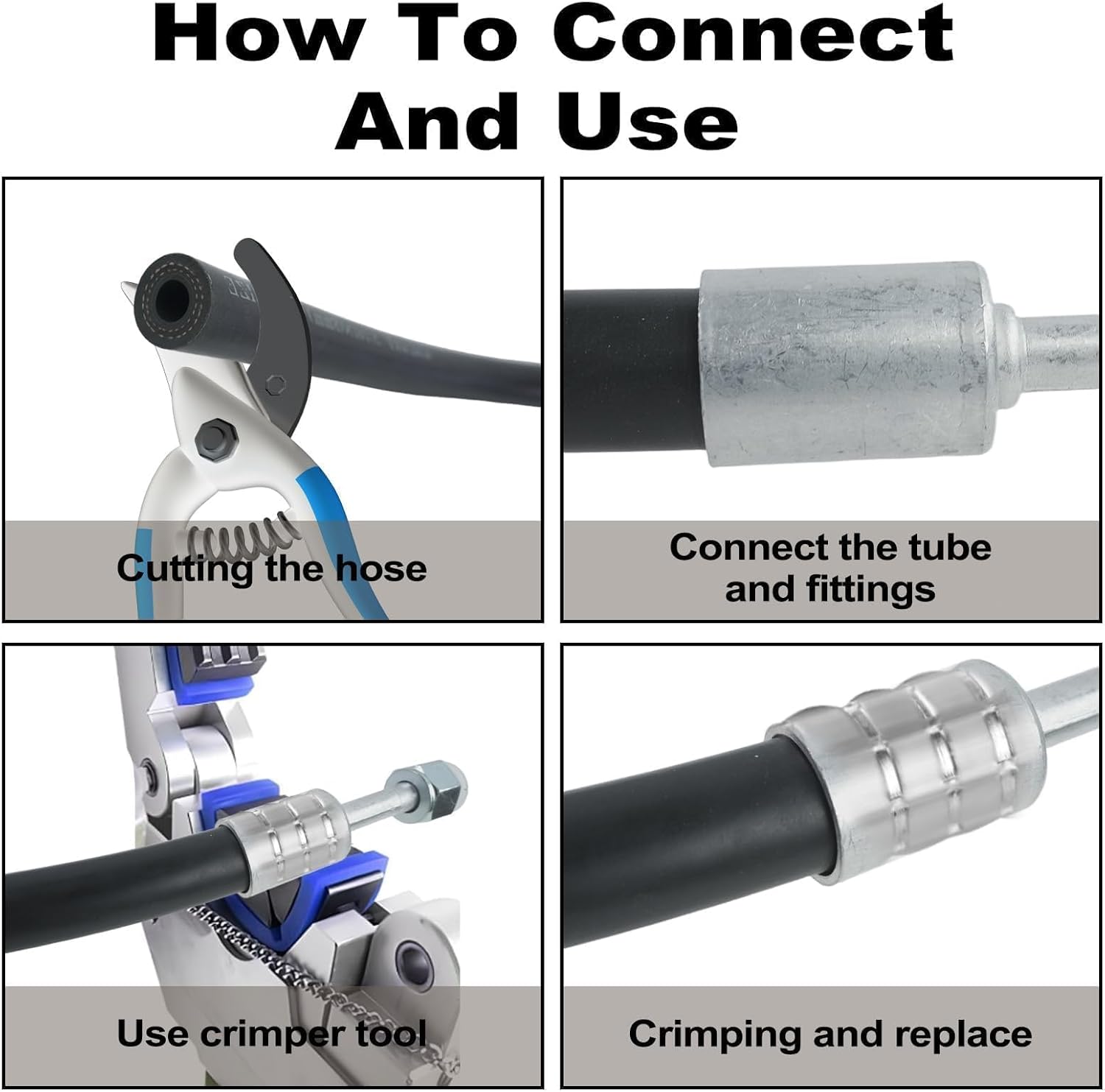 How To Connect And Use

Cutting the hose

Connect the tube and fittings

Use crimper tool

Crimping and replace