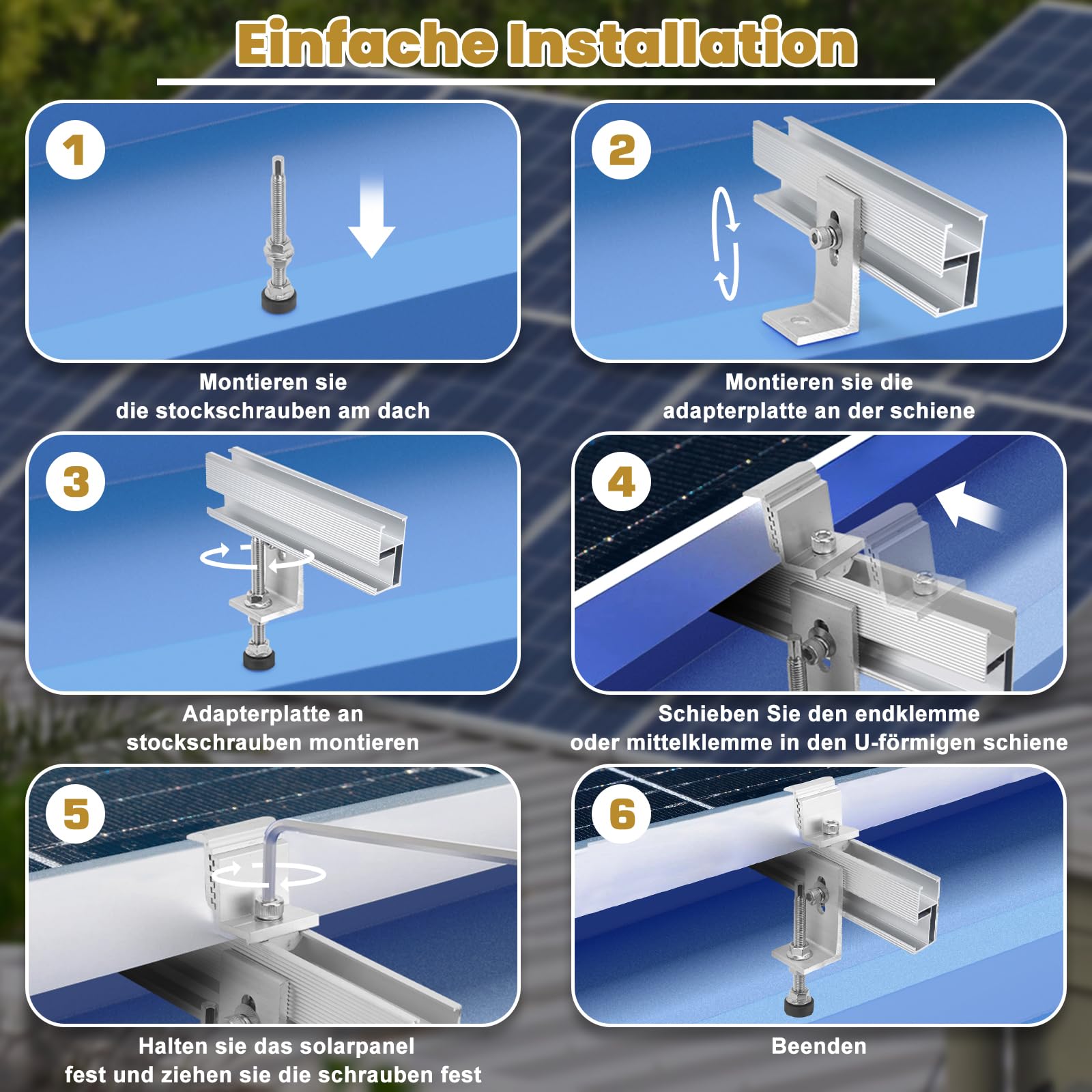 Einfache Installation

1

Montieren sie die stockschrauben am dach

2

Montieren sie die adapterplatte an der schiene

3

Adapterplatte an stockschrauben montieren

4

Schieben Sie den endklemme oder mittelklemme in den U-förmigen schiene

5

Halten sie das solarpanel fest und ziehen sie die schrauben fest

6

Beenden