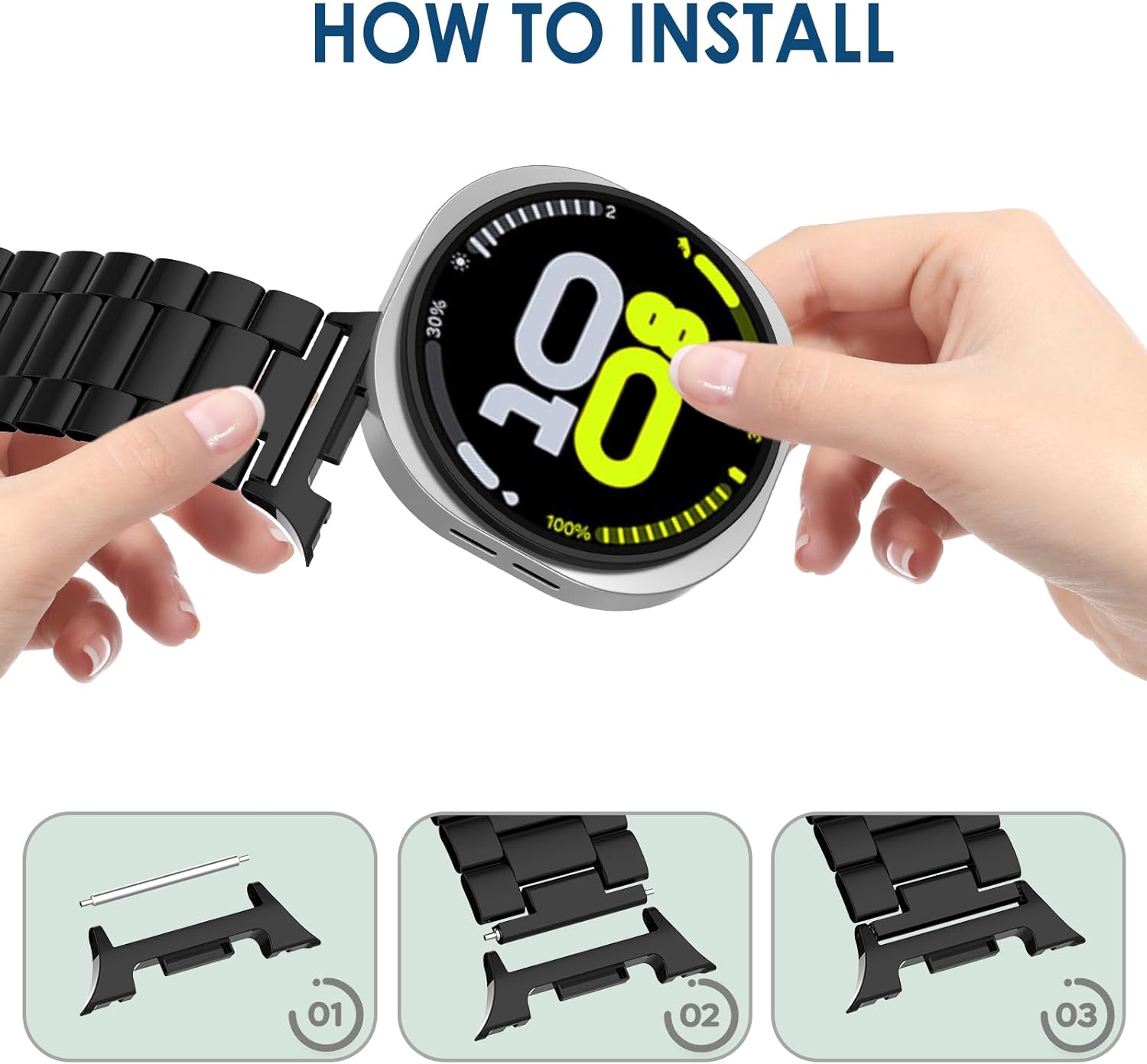 HOW TO INSTALL

2

30%

10

08

100%

01

02

03