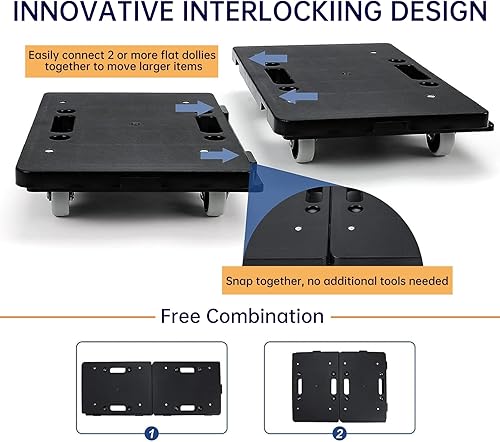 INNOVATIVE INTERLOCKIING DESIGN

Easily connect 2 or more flat dollies together to move larger items

Snap together, no additional tools needed

Free Combination

1

2