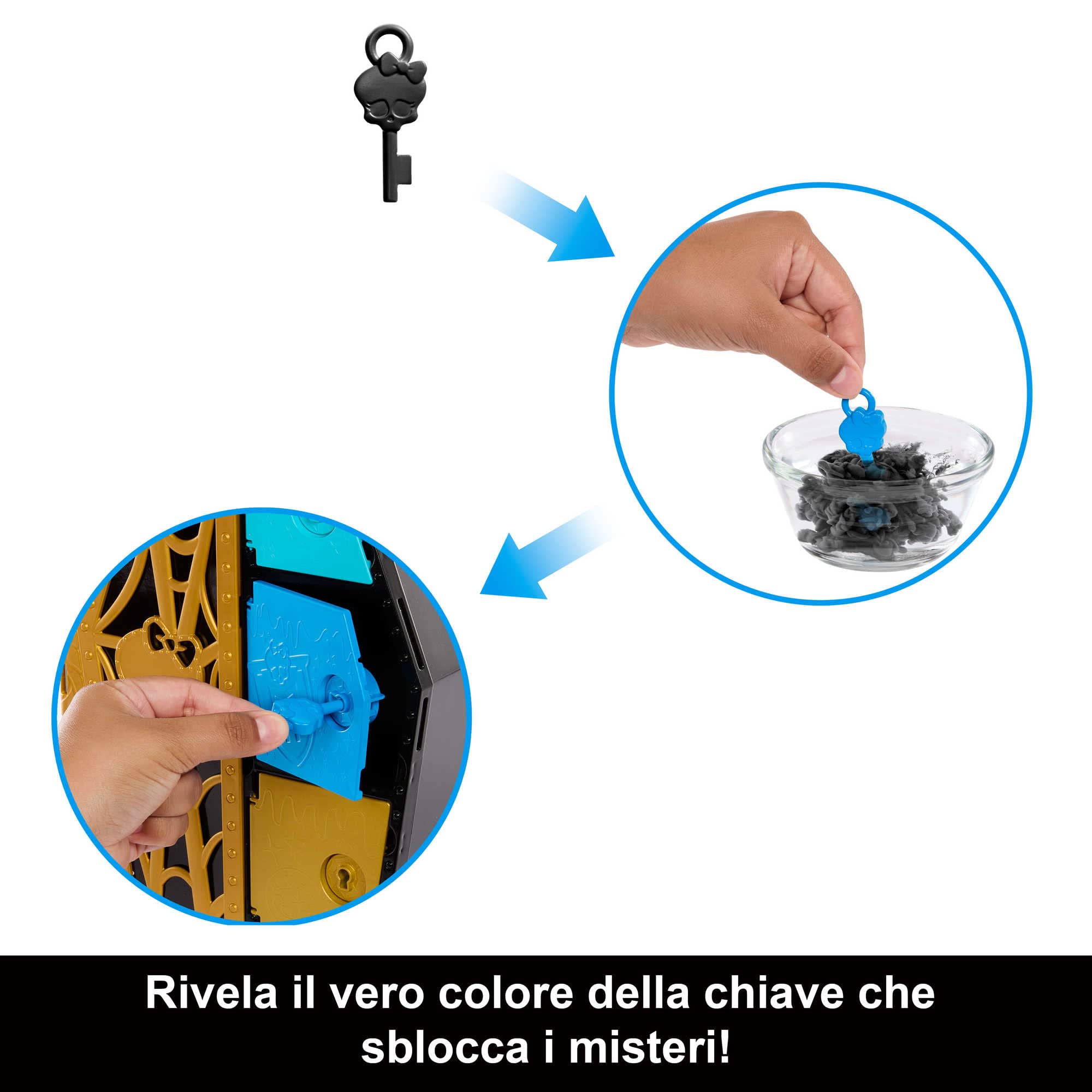 Rivela il vero colore della chiave che sblocca i misteri!