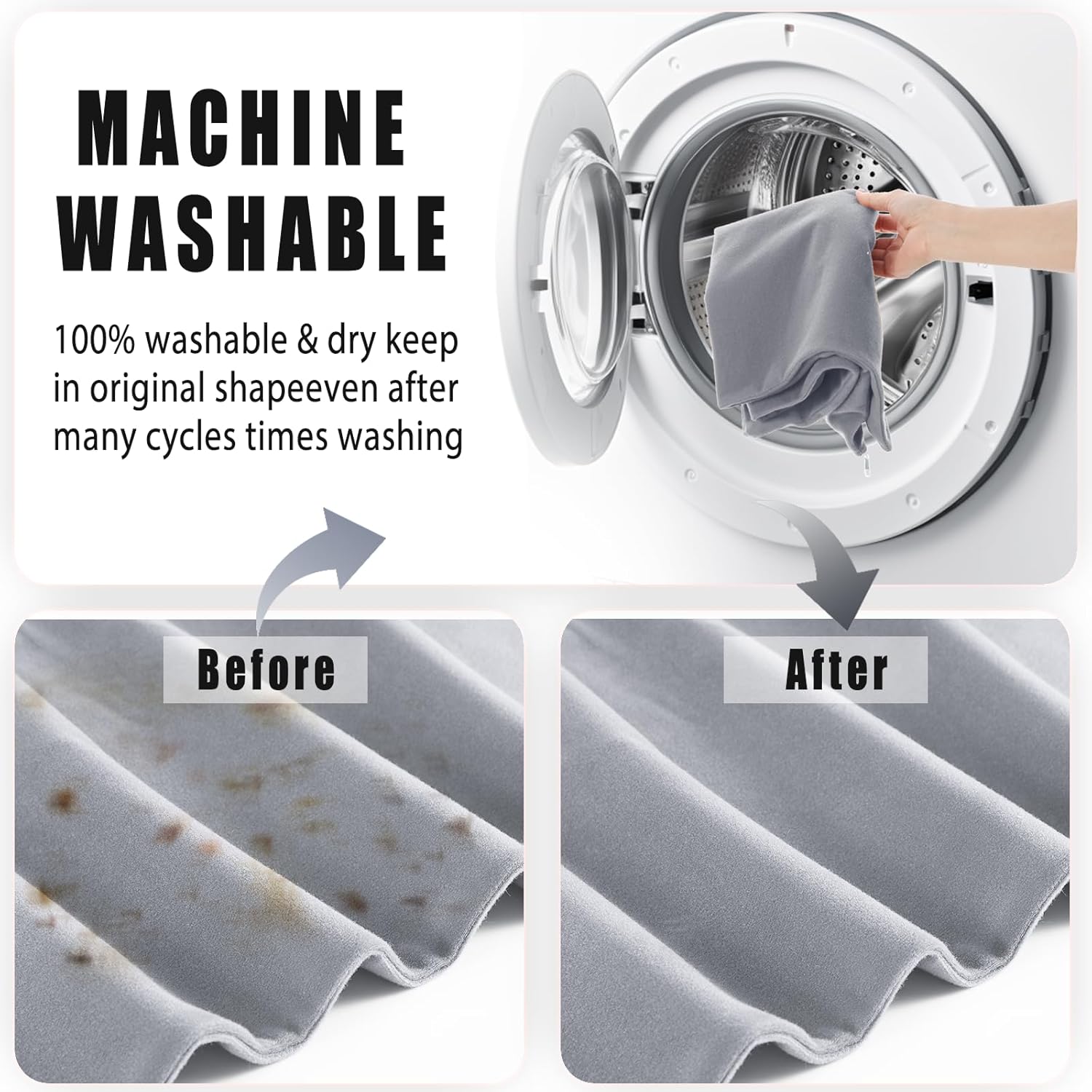 MACHINE WASHABLE

100% washable & dry keep in original shapeeven after many cycles times washing

Before

After