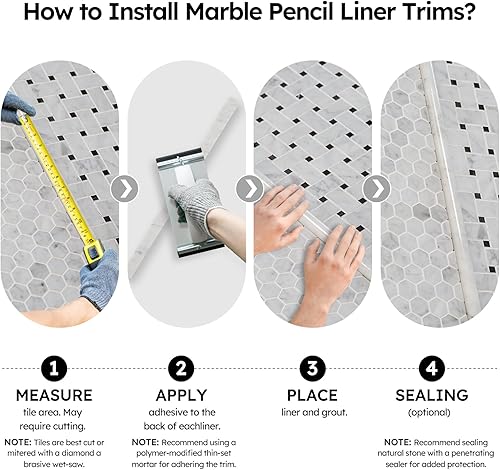 How to Install Marble Pencil Liner Trims?

1
MEASURE
tile area. May require cutting.
NOTE: Tiles are best cut or mitered with a diamond a brasive wet-saw.

2
APPLY
adhesive to the back of eachliner.
NOTE: Recommend using a polymer-modified thin-set mortar for adhering the trim.

3
PLACE
liner and grout.

4
SEALING
(optional)
NOTE: Recommend sealing natural stone with a penetrating sealer for added protection.