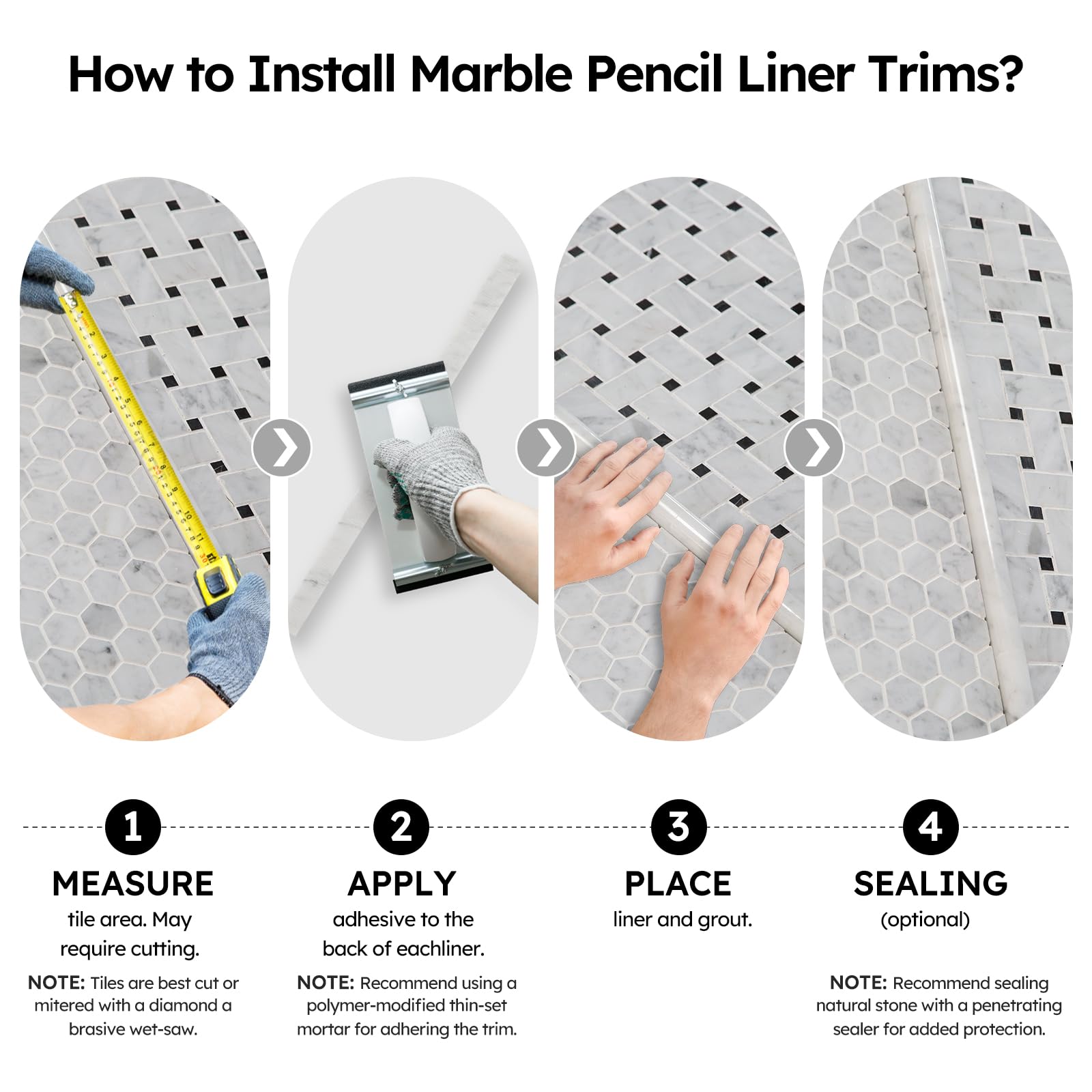 How to Install Marble Pencil Liner Trims?

1
MEASURE
tile area. May require cutting.
NOTE: Tiles are best cut or mitered with a diamond a brasive wet-saw.

2
APPLY
adhesive to the back of eachliner.
NOTE: Recommend using a polymer-modified thin-set mortar for adhering the trim.

3
PLACE
liner and grout.

4
SEALING
(optional)
NOTE: Recommend sealing natural stone with a penetrating sealer for added protection.