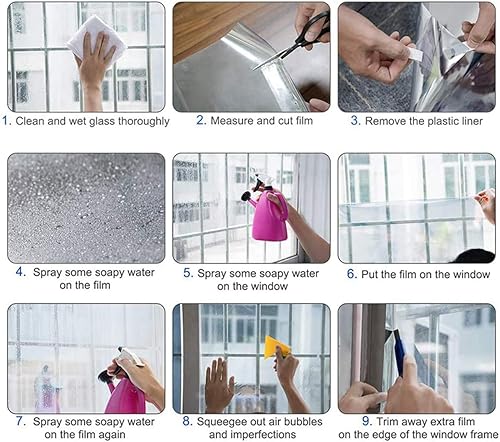 1. Clean and wet glass thoroughly

2. Measure and cut film

3. Remove the plastic liner

4. Spray some soapy water on the film

5. Spray some soapy water on the window

6. Put the film on the window

7. Spray some soapy water on the film again

8. Squeegee out air bubbles and imperfections

9. Trim away extra film on the edge of the window frame