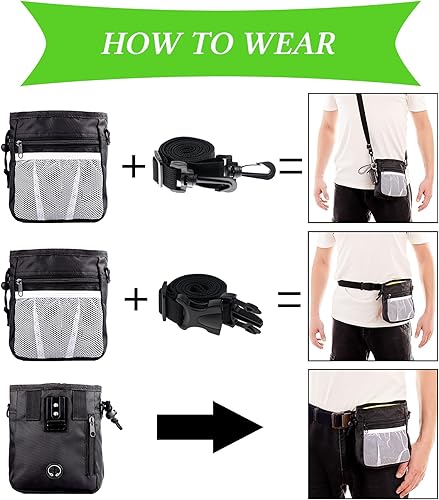 HOW TO WEAR

+ =

+ =