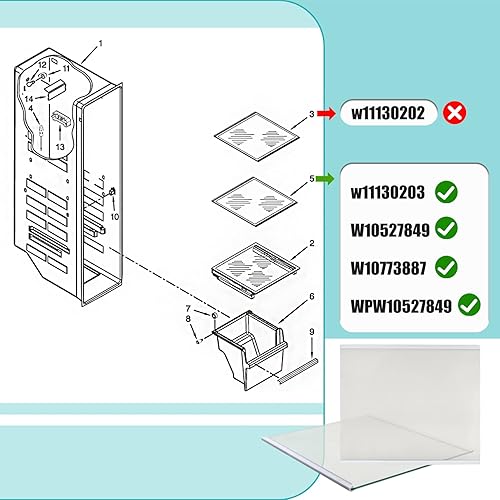 1
12
11
14
4
13
10
3
w11130202
5
w11130203
W10527849
W10773887
WPW10527849
2
6
7
8
9