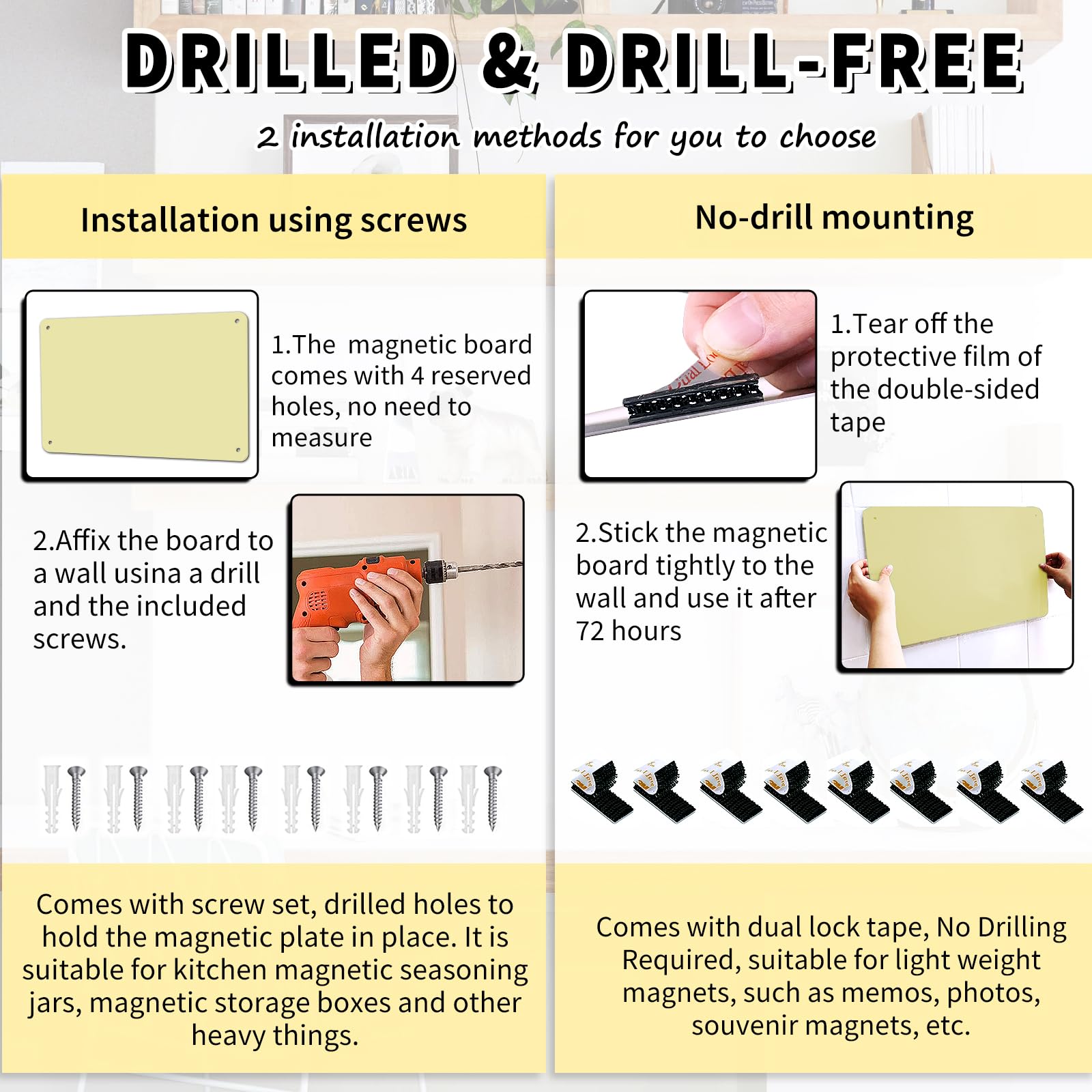 DRILLED & DRILL-FREE

2 installation methods for you to choose

Installation using screws

1.The magnetic board comes with 4 reserved holes, no need to measure

2.Affix the board to a wall usina a drill and the included screws.

Comes with screw set, drilled holes to hold the magnetic plate in place. It is suitable for kitchen magnetic seasoning jars, magnetic storage boxes and other heavy things.

No-drill mounting

1.Tear off the protective film of the double-sided tape

2.Stick the magnetic board tightly to the wall and use it after 72 hours

Comes with dual lock tape, No Drilling Required, suitable for light weight magnets, such as memos, photos, souvenir magnets, etc.