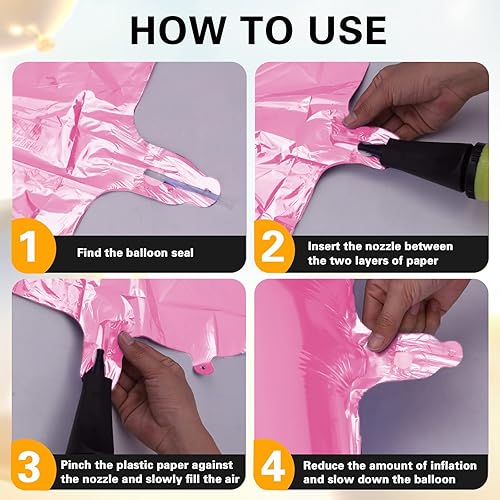 HOW TO USE

1 Find the balloon seal

2 Insert the nozzle between the two layers of paper

3 Pinch the plastic paper against the nozzle and slowly fill the air

4 Reduce the amount of inflation and slow down the balloon