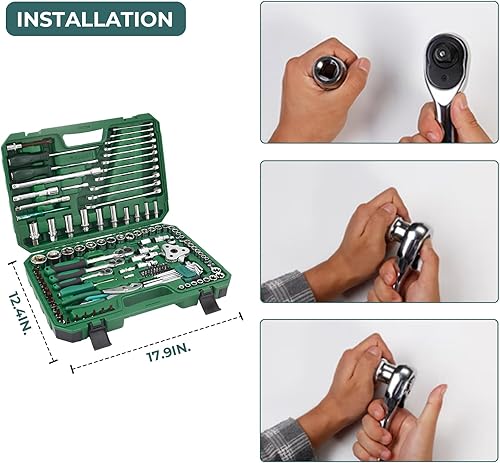 INSTALLATION

12.4IN.

17.9IN.