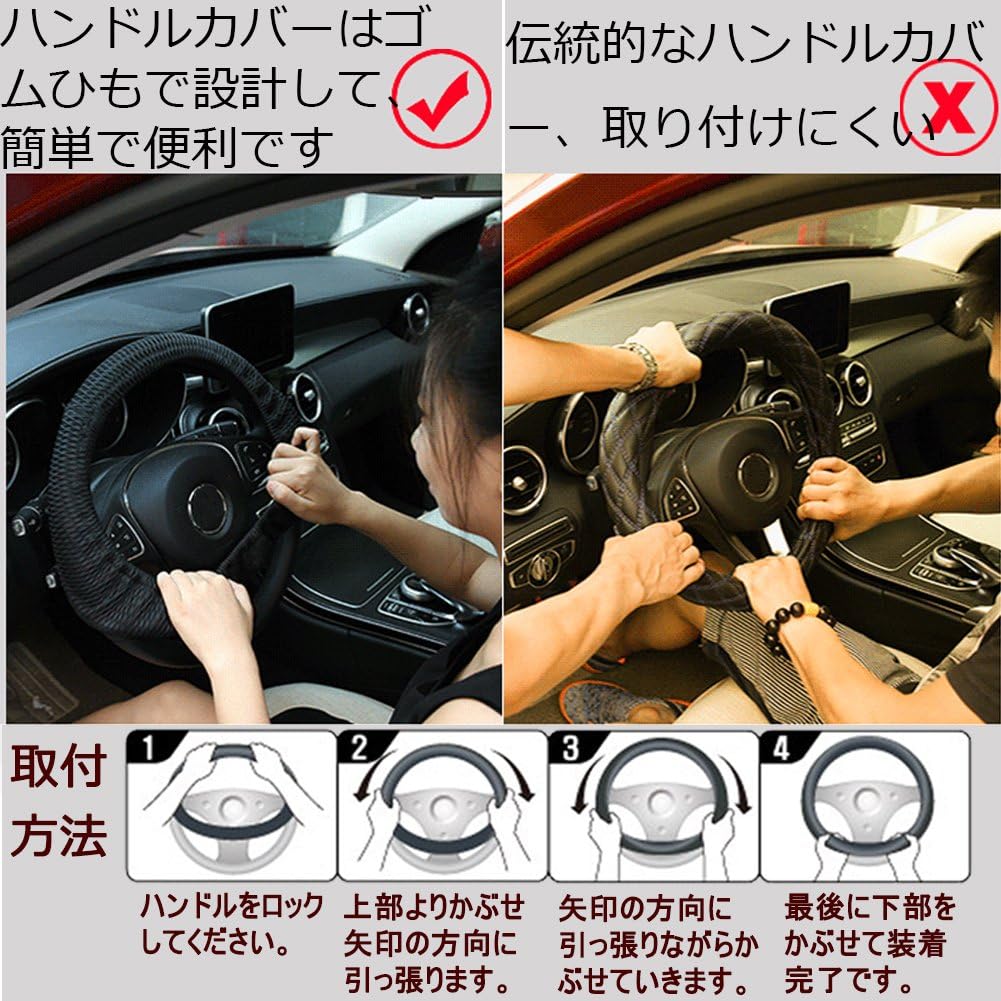 ハンドルカバーはゴムひもで設計して、簡単で便利です

伝統的なハンドルカバー、取り付けにくい

取付方法

1
ハンドルをロックしてください。

2
上部よりかぶせ矢印の方向に引っ張ります。

3
矢印の方向に引っ張りながらかぶせていきます。

4
最後に下部をかぶせて装着完了です。