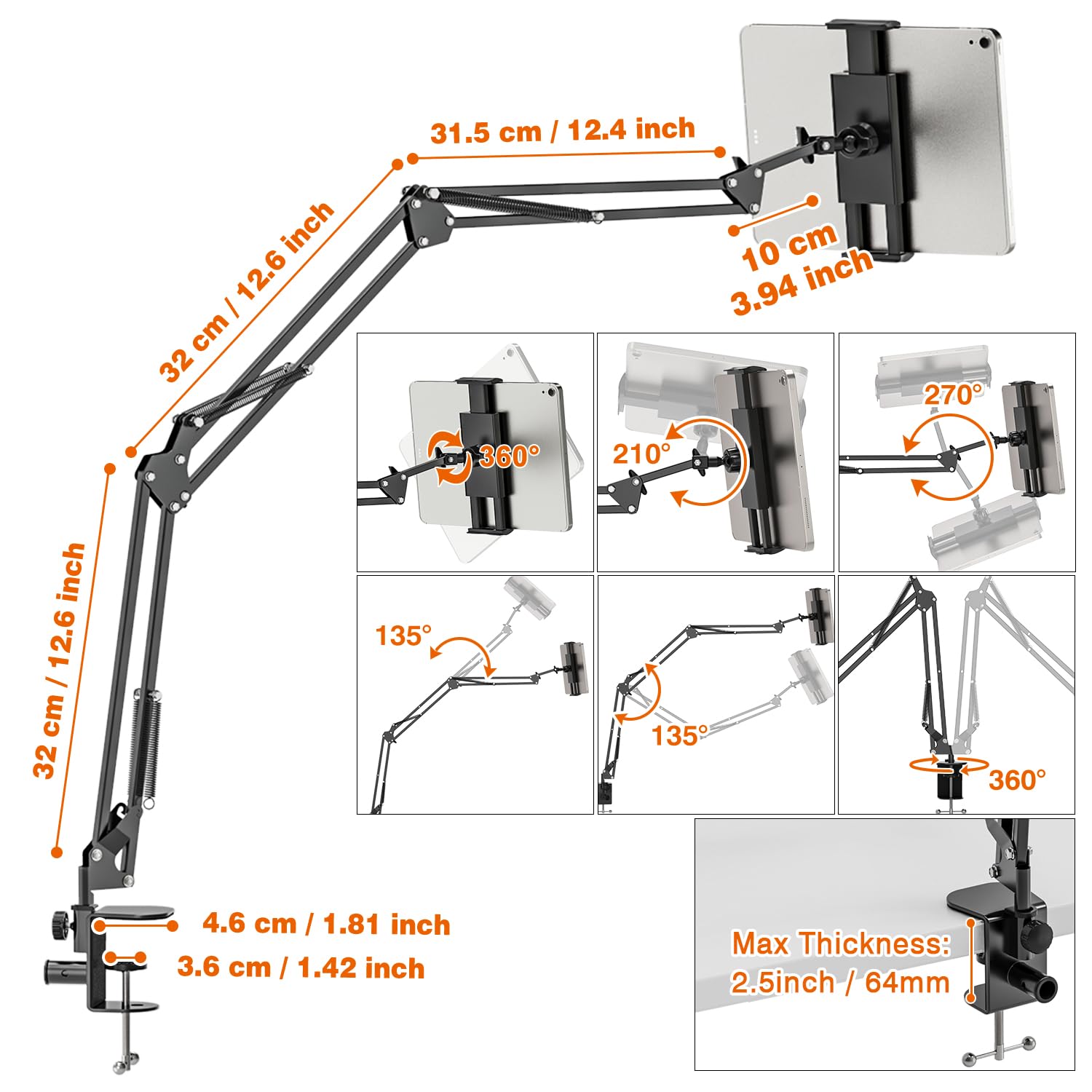 31.5 cm / 12.4 inch

32 cm / 12.6 inch

10 cm
3.94 inch

32 cm / 12.6 inch

360°

210°

270°

135°

135°

360°

4.6 cm / 1.81 inch

3.6 cm / 1.42 inch

Max Thickness:
2.5inch / 64mm