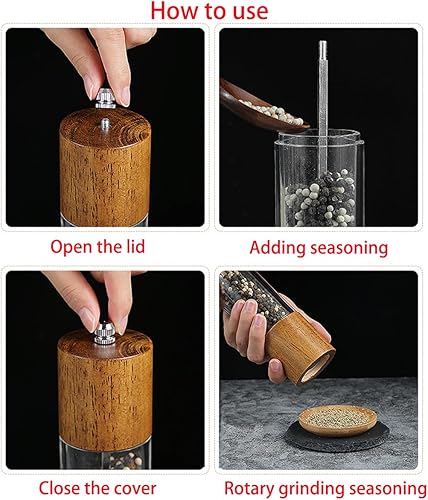 How to use

Open the lid

Adding seasoning

Close the cover

Rotary grinding seasoning