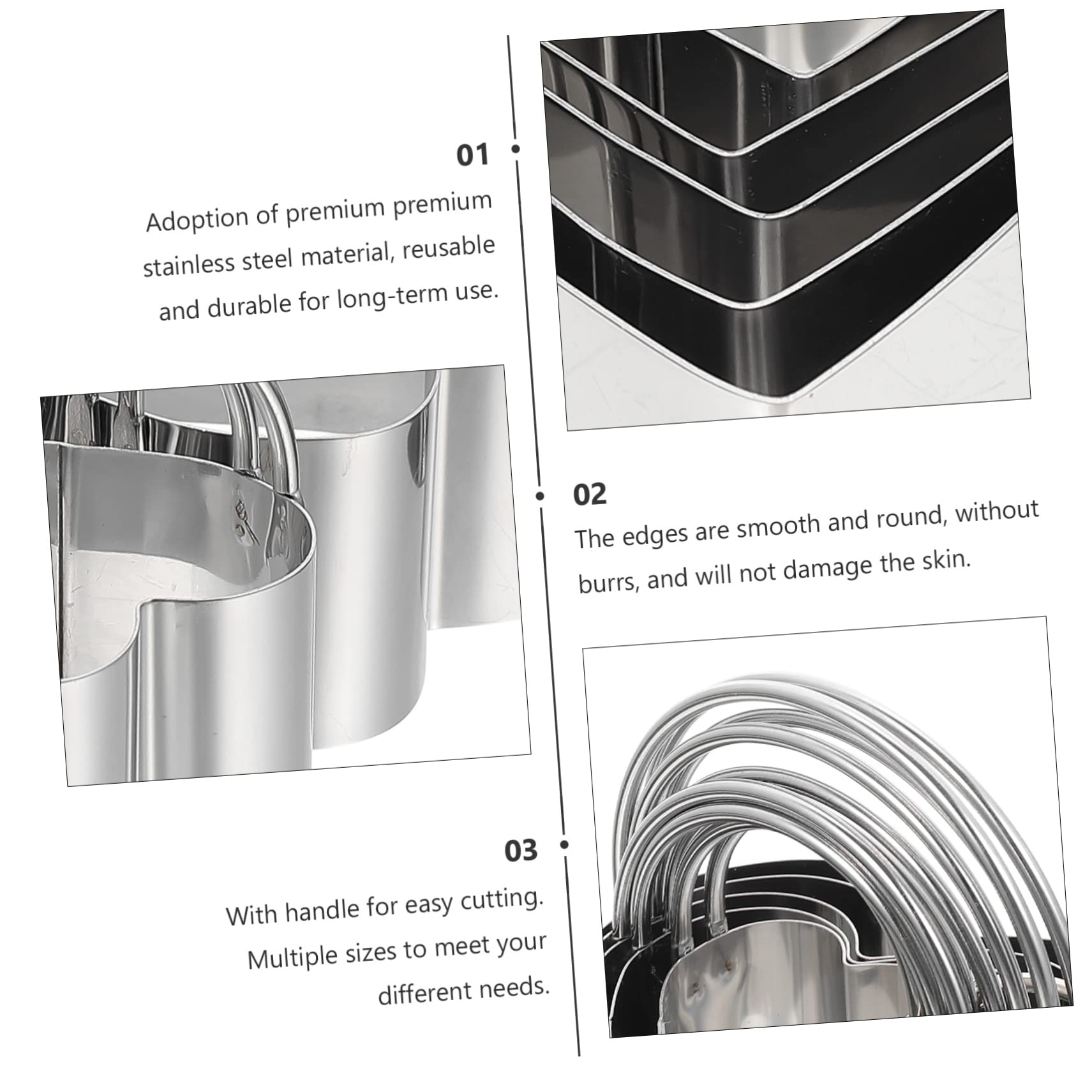 01

Adoption of premium premium stainless steel material, reusable and durable for long-term use.

02

The edges are smooth and round, without burrs, and will not damage the skin.

03

With handle for easy cutting. Multiple sizes to meet your different needs.