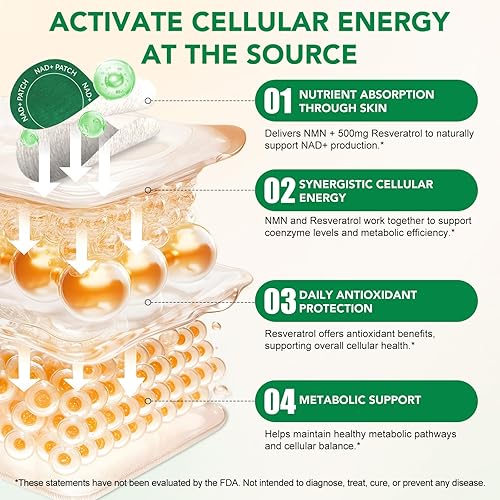 ACTIVATE CELLULAR ENERGY AT THE SOURCE

NAD+ PATCH NAD+ PATCH NAD+

01 NUTRIENT ABSORPTION THROUGH SKIN

Delivers NMN + 500mg Resveratrol to naturally support NAD+ production.*

02 SYNERGISTIC CELLULAR ENERGY

NMN and Resveratrol work together to support coenzyme levels and metabolic efficiency.*

03 DAILY ANTIOXIDANT PROTECTION

Resveratrol offers antioxidant benefits, supporting overall cellular health.*

04 METABOLIC SUPPORT

Helps maintain healthy metabolic pathways and cellular balance.*

*These statements have not been evaluated by the FDA. Not intended to diagnose, treat, cure, or prevent any disease.