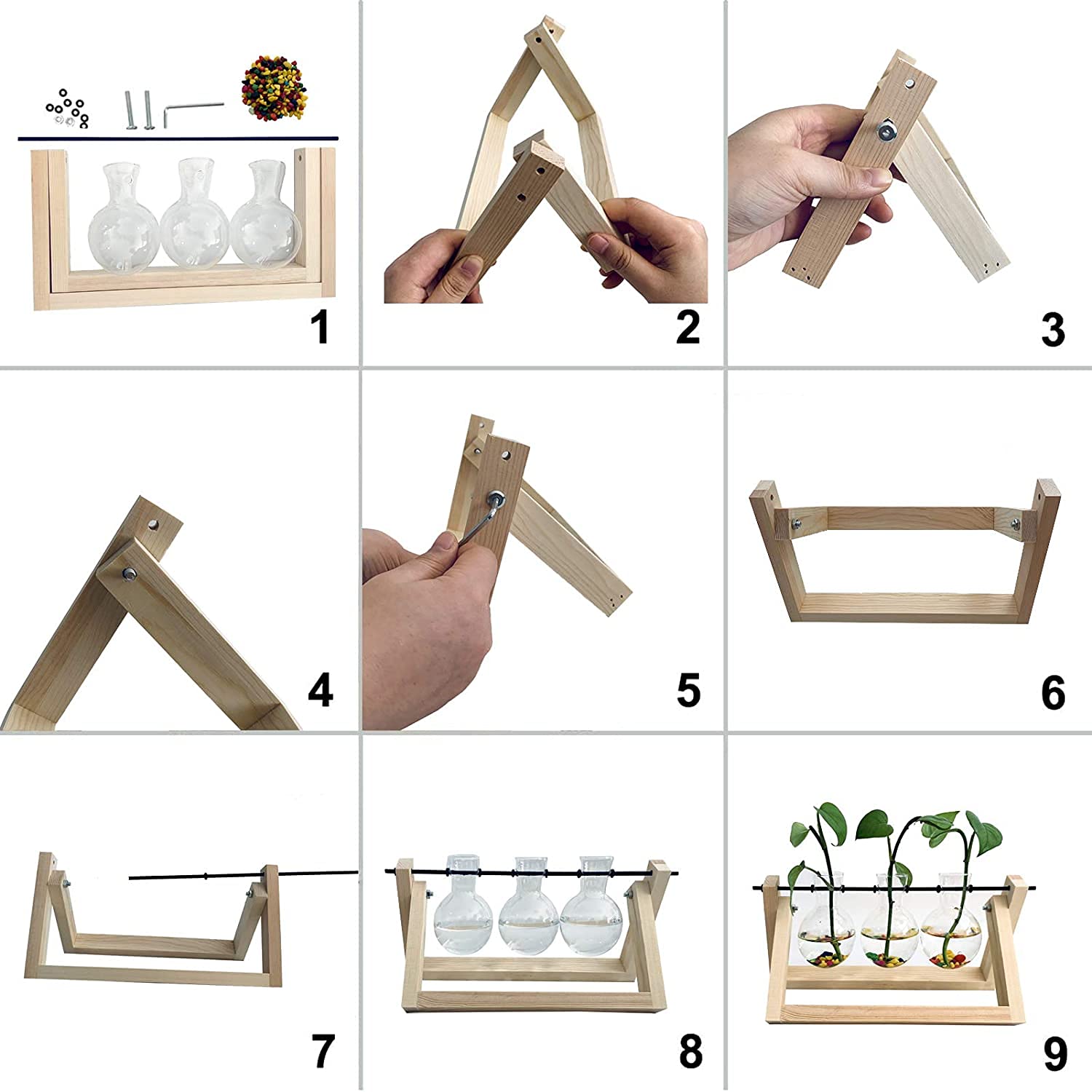 1

2

3

4

5

6

7

8

9