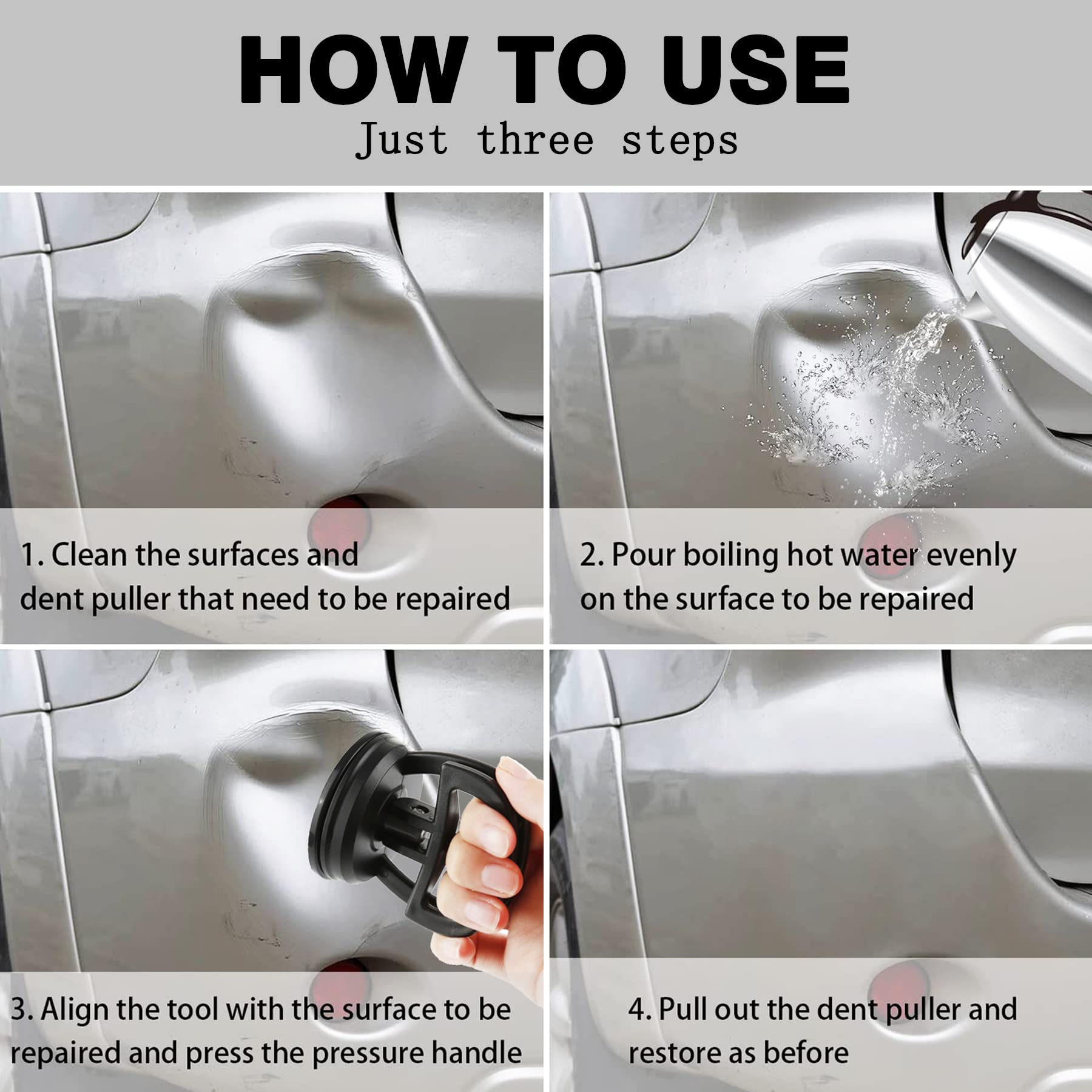 HOW TO USE

Just three steps

1. Clean the surfaces and dent puller that need to be repaired

2. Pour boiling hot water evenly on the surface to be repaired

3. Align the tool with the surface to be repaired and press the pressure handle

4. Pull out the dent puller and restore as before