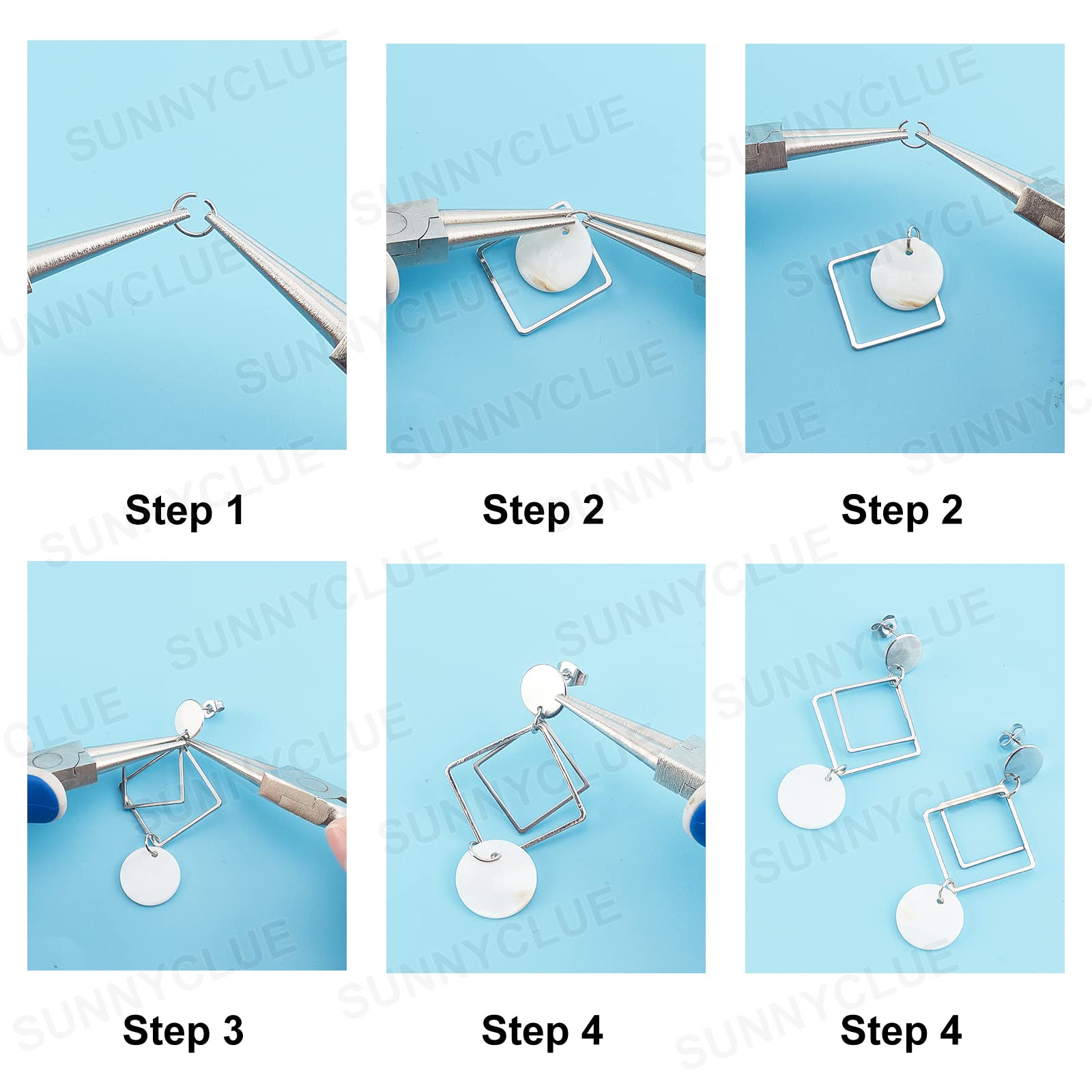 SUNNYCLUE

Step 1

Step 2

Step 2

Step 3

Step 4

Step 4