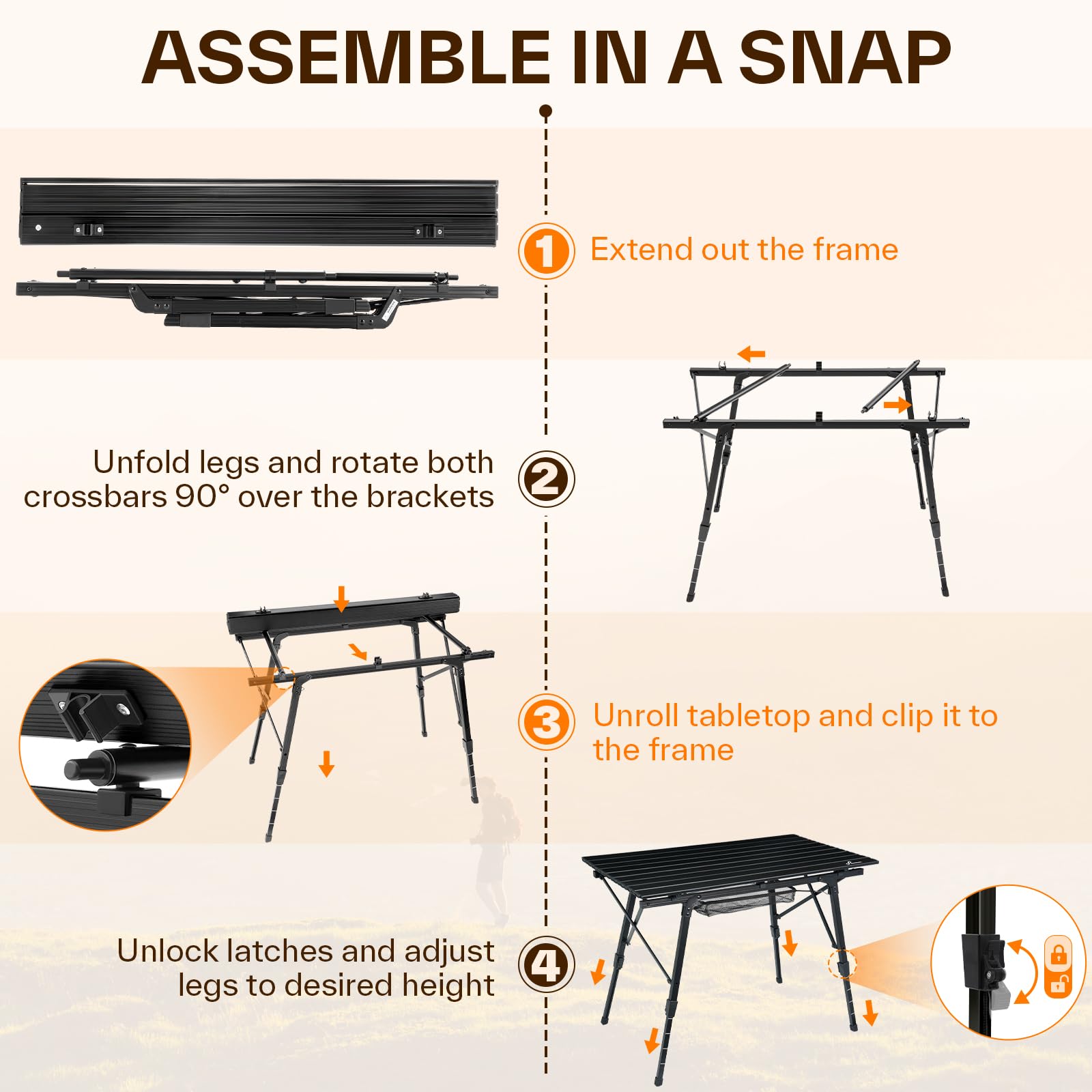 ASSEMBLE IN A SNAP

1 Extend out the frame

Unfold legs and rotate both crossbars 90° over the brackets 2

3 Unroll tabletop and clip it to the frame

Unlock latches and adjust legs to desired height 4