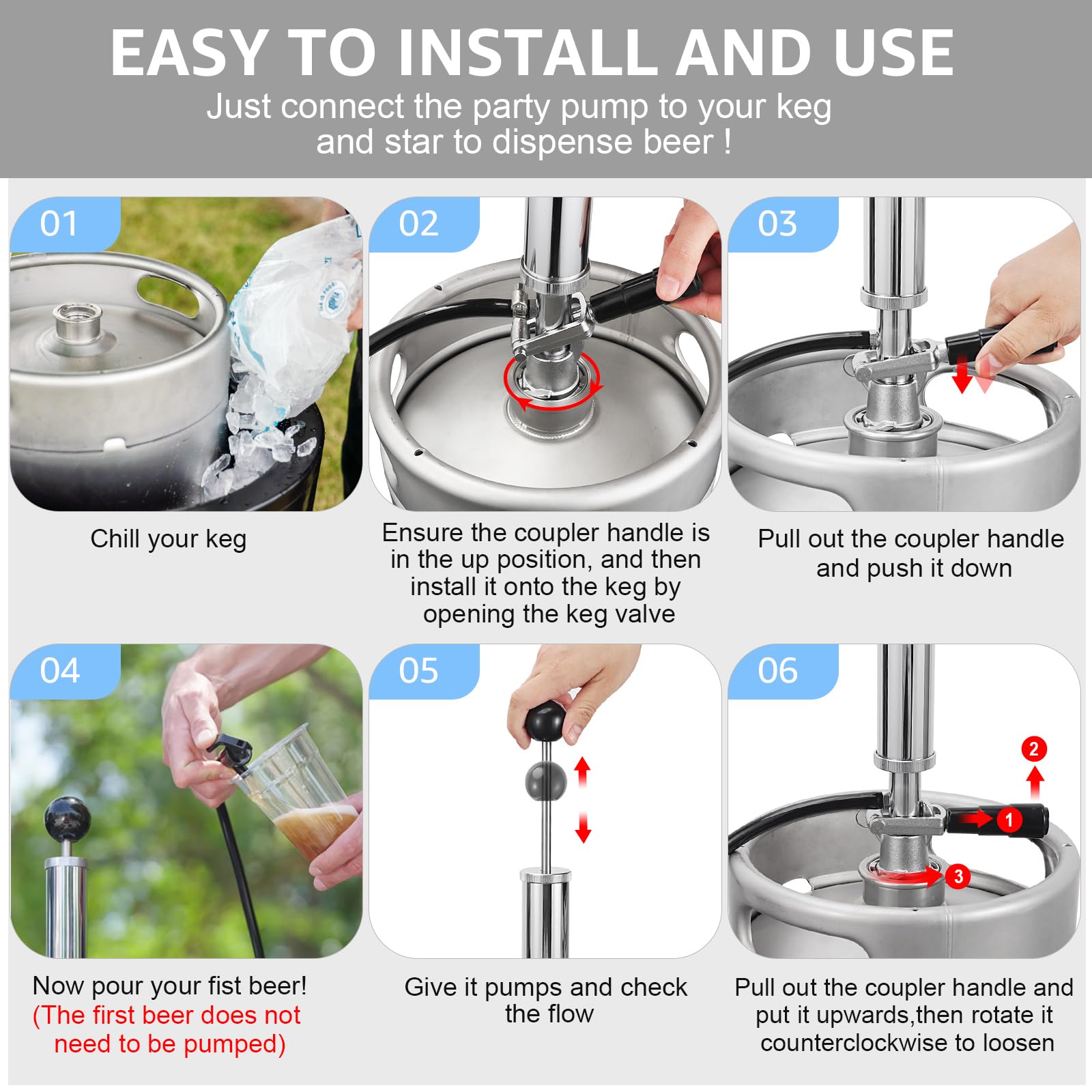 EASY TO INSTALL AND USE

Just connect the party pump to your keg and star to dispense beer !

01

Chill your keg

02

Ensure the coupler handle is in the up position, and then install it onto the keg by opening the keg valve

03

Pull out the coupler handle and push it down

04

Now pour your fist beer! (The first beer does not need to be pumped)

05

Give it pumps and check the flow

06

2

1

3

Pull out the coupler handle and put it upwards,then rotate it counterclockwise to loosen