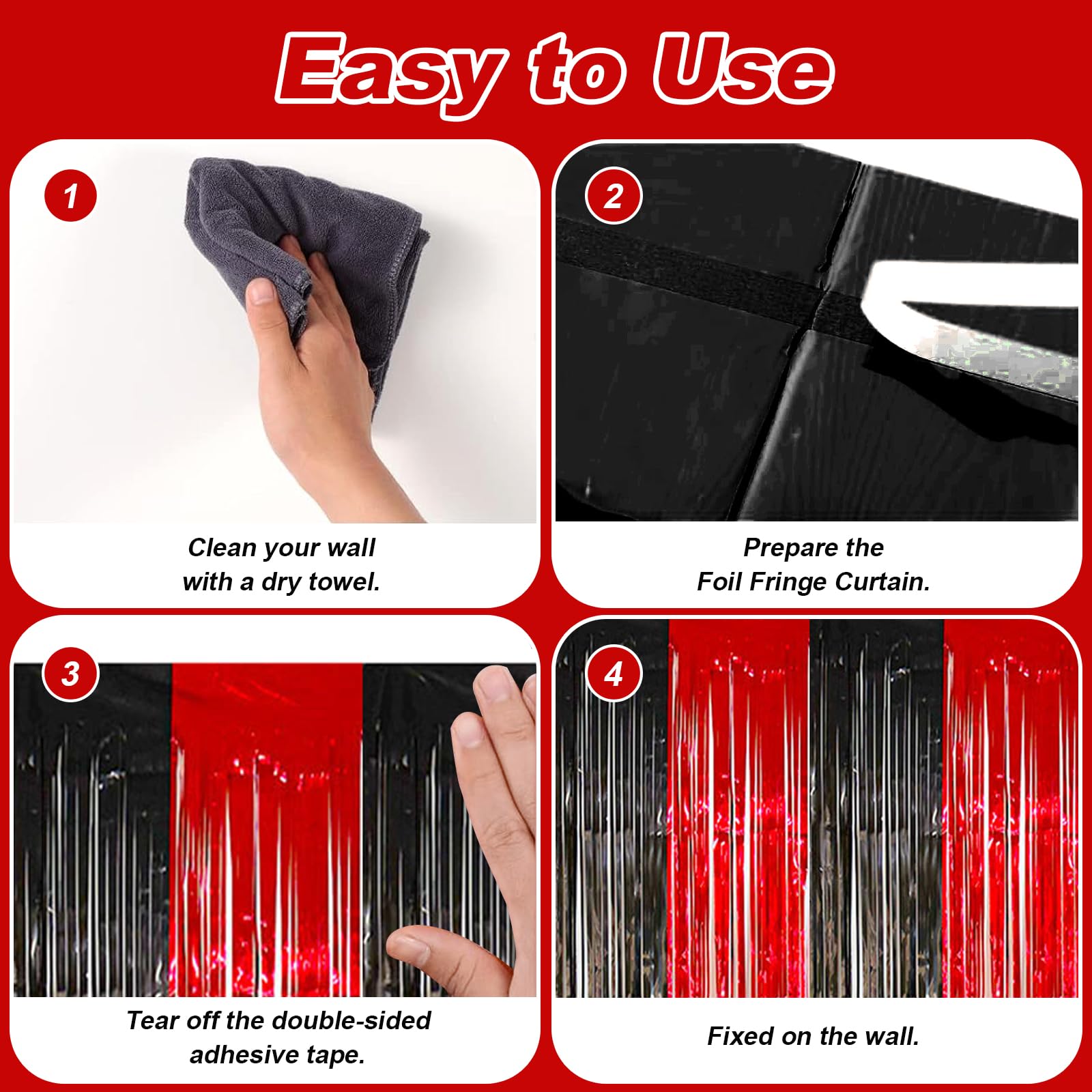 Easy to Use

1

Clean your wall with a dry towel.

2

Prepare the Foil Fringe Curtain.

3

Tear off the double-sided adhesive tape.

4

Fixed on the wall.