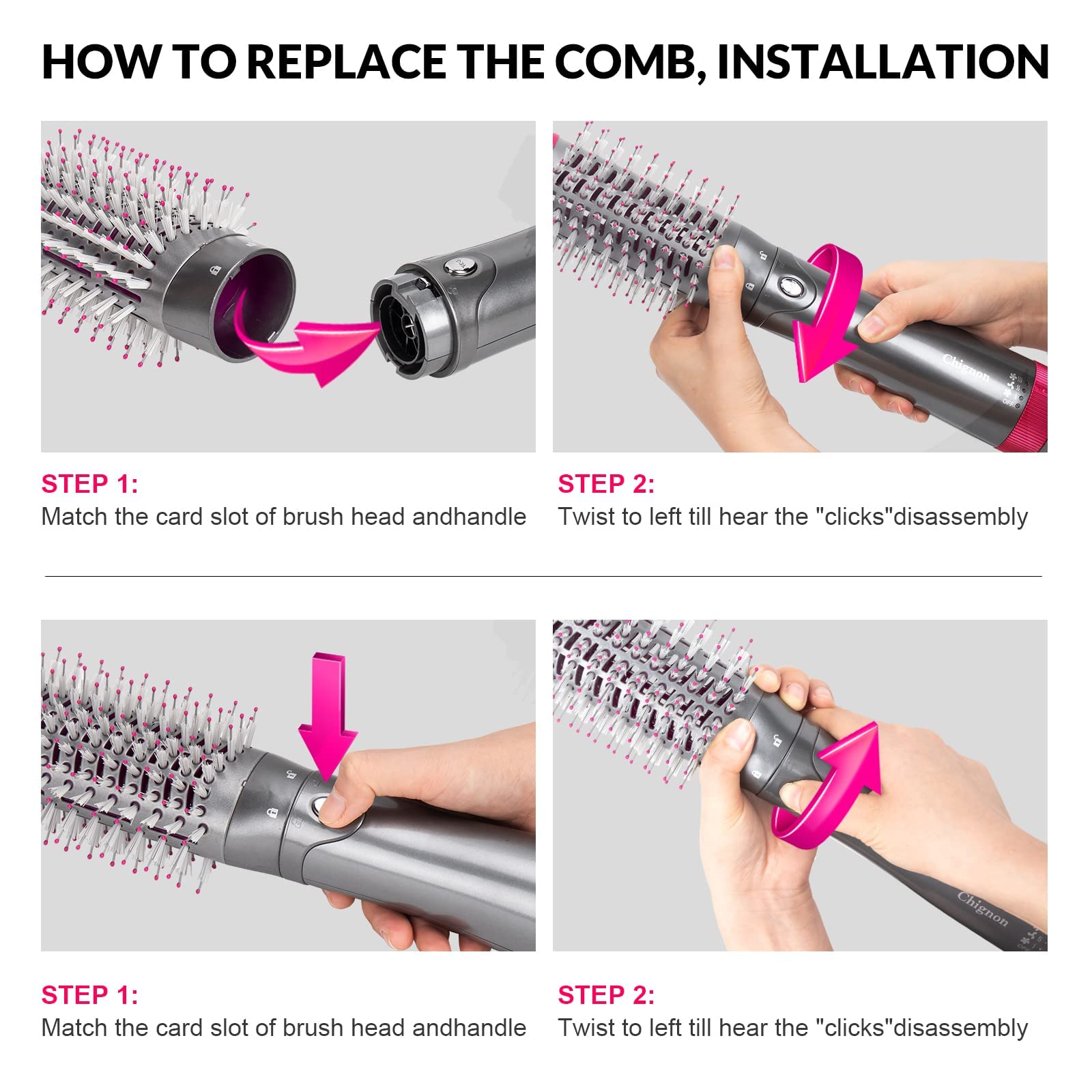 HOW TO REPLACE THE COMB, INSTALLATION

Chignon

OFF

STEP 1:
Match the card slot of brush head andhandle

STEP 2:
Twist to left till hear the "clicks"disassembly

Chignon

STEP 1:
Match the card slot of brush head andhandle

STEP 2:
Twist to left till hear the "clicks"disassembly