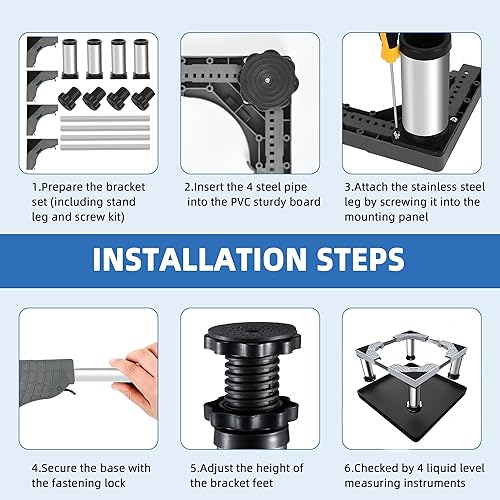 1.Prepare the bracket set (including stand leg and screw kit)

2.Insert the 4 steel pipe into the PVC sturdy board

3.Attach the stainless steel leg by screwing it into the mounting panel

INSTALLATION STEPS

4.Secure the base with the fastening lock

5.Adjust the height of the bracket feet

6.Checked by 4 liquid level measuring instruments