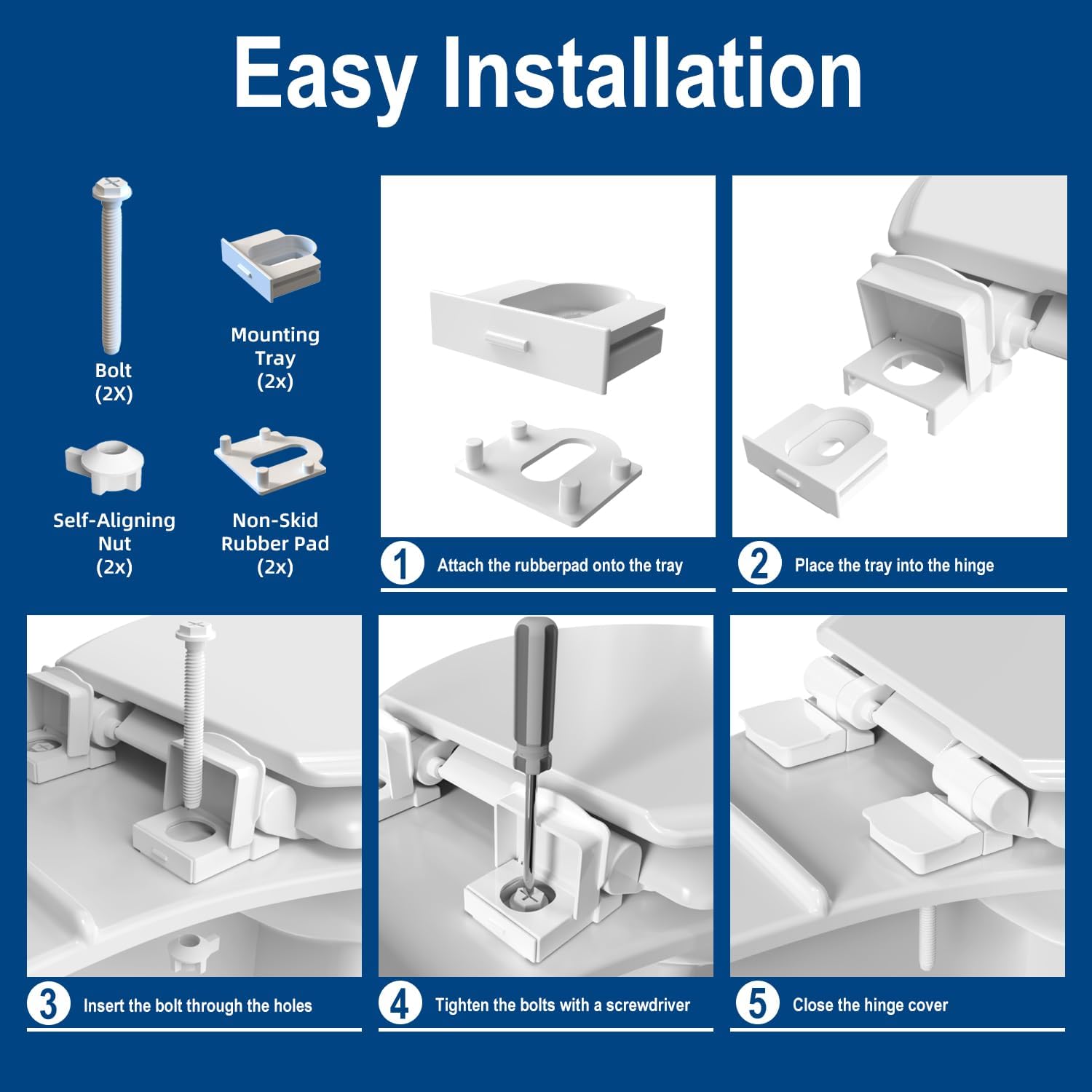 Easy Installation

Bolt
(2X)

Mounting
Tray
(2x)

Self-Aligning
Nut
(2x)

Non-Skid
Rubber Pad
(2x)

1 Attach the rubberpad onto the tray

2 Place the tray into the hinge

3 Insert the bolt through the holes

4 Tighten the bolts with a screwdriver

5 Close the hinge cover