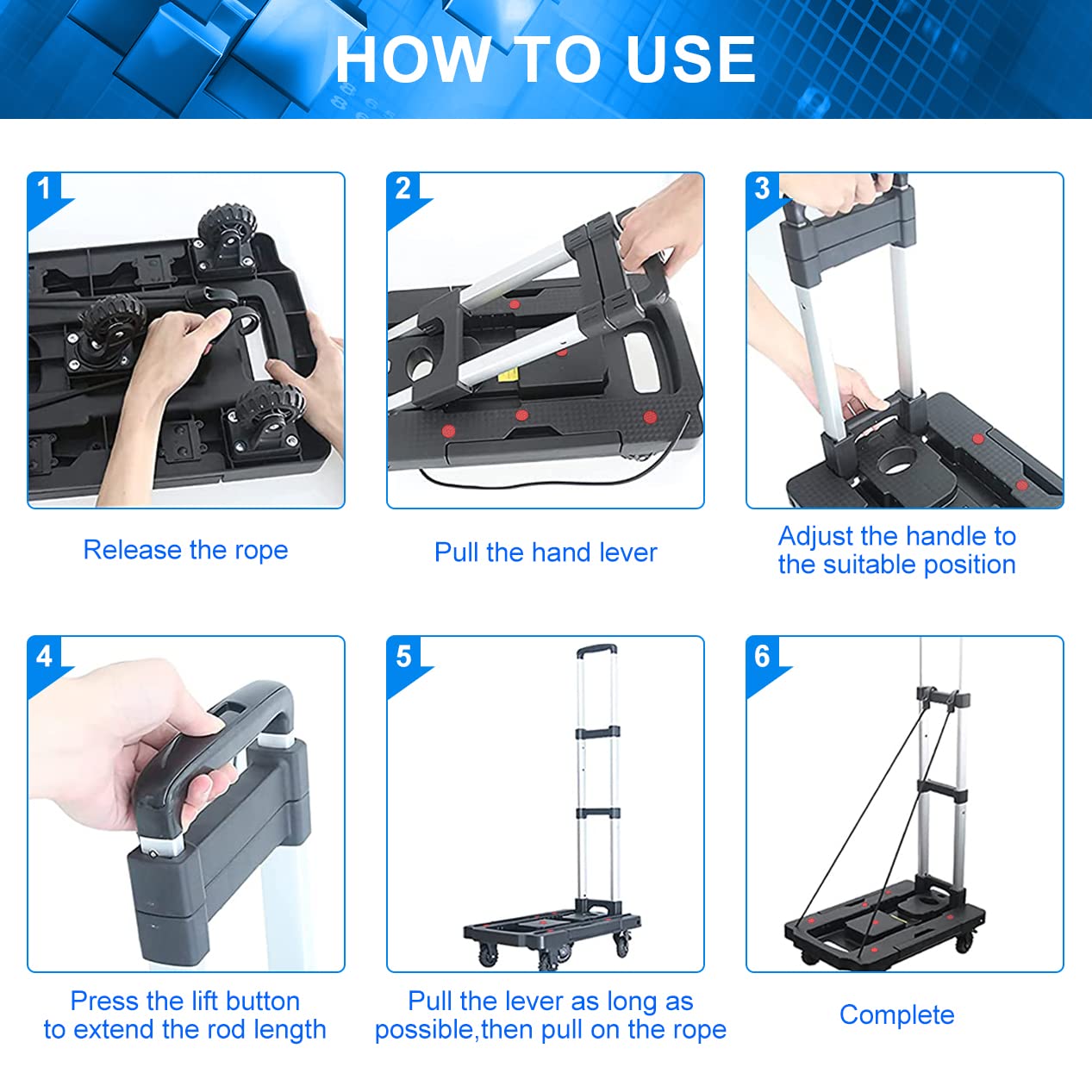 HOW TO USE

1

Release the rope

2

Pull the hand lever

3

Adjust the handle to the suitable position

4

Press the lift button to extend the rod length

5

Pull the lever as long as possible,then pull on the rope

6

Complete