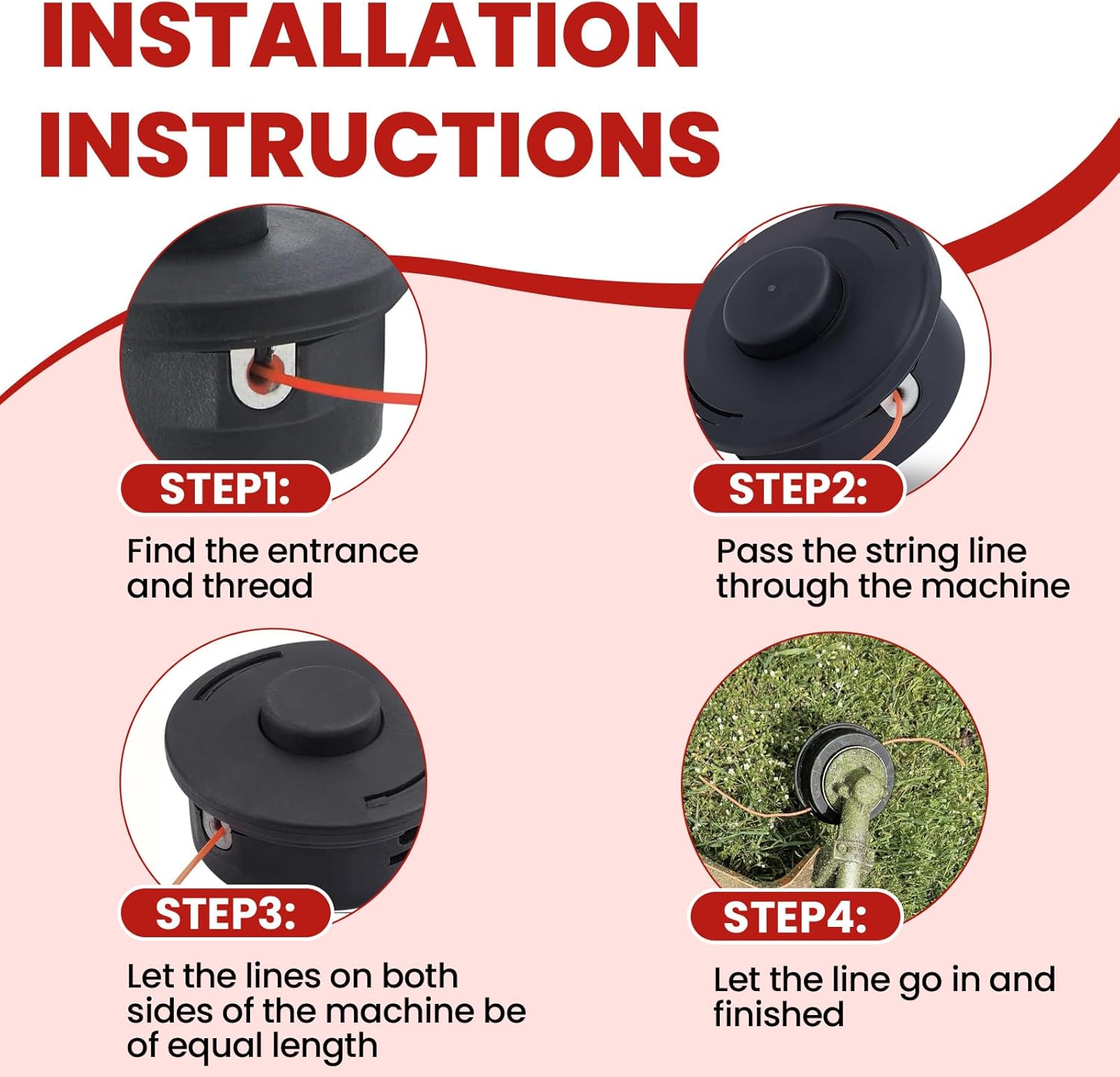 INSTALLATION INSTRUCTIONS

STEP1:

Find the entrance and thread

STEP2:

Pass the string line through the machine

STEP3:

Let the lines on both sides of the machine be of equal length

STEP4:

Let the line go in and finished