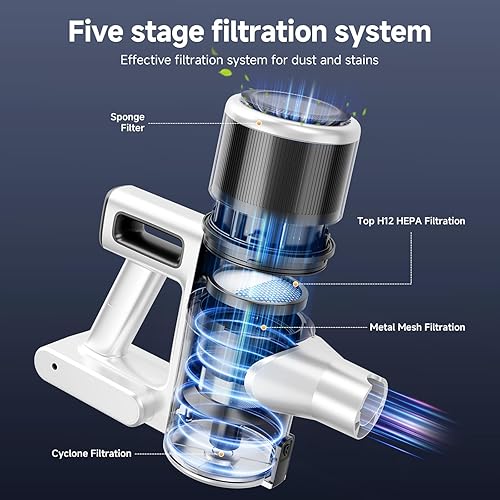 Five stage filtration system

Effective filtration system for dust and stains

Sponge Filter

Top H12 HEPA Filtration

Metal Mesh Filtration

Cyclone Filtration