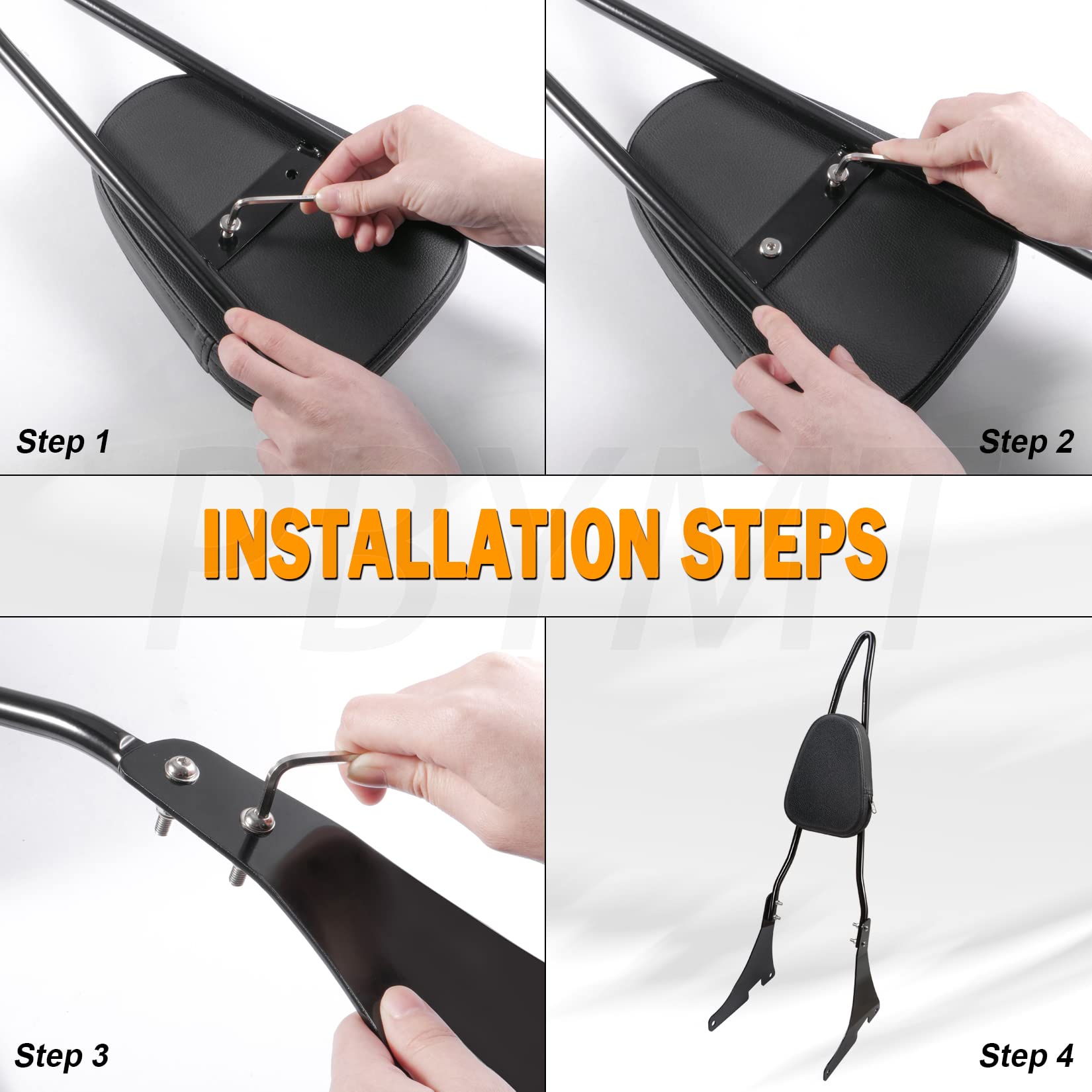 Step 1

Step 2

PBYMT

INSTALLATION STEPS

Step 3

Step 4