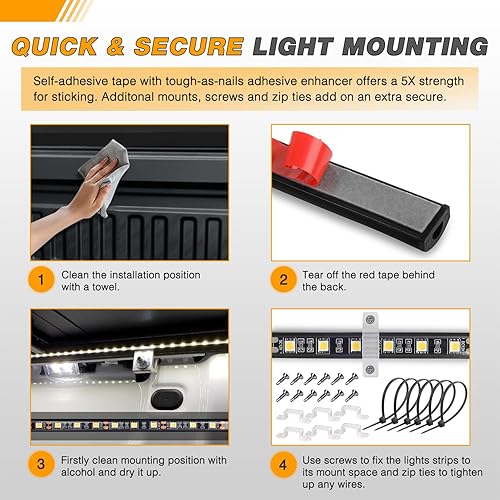 QUICK & SECURE LIGHT MOUNTING

Self-adhesive tape with tough-as-nails adhesive enhancer offers a 5X strength for sticking. Additonal mounts, screws and zip ties add on an extra secure.

1 Clean the installation position with a towel.

2 Tear off the red tape behind the back.

3 Firstly clean mounting position with alcohol and dry it up.

4 Use screws to fix the lights strips to its mount space and zip ties to tighten up any wires.