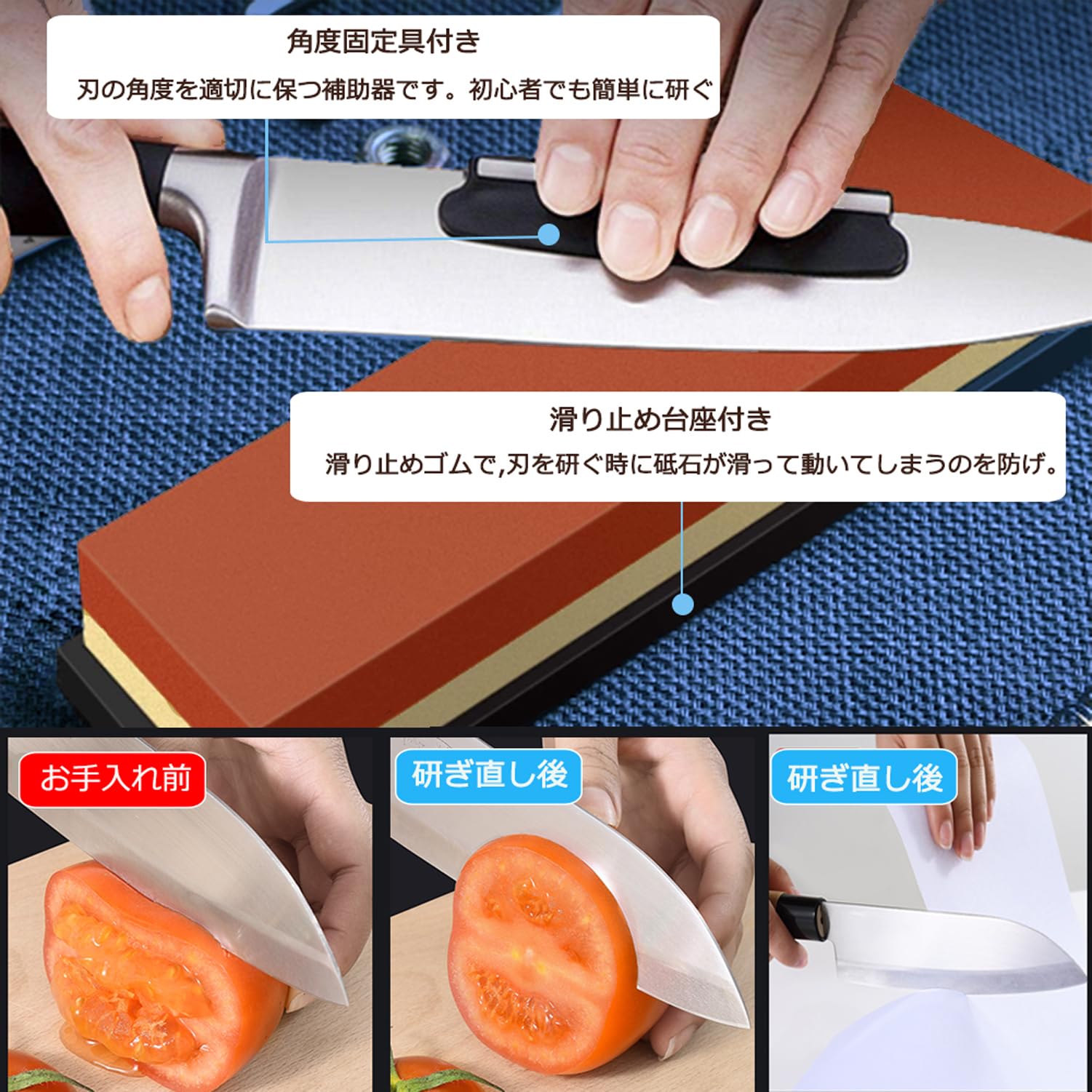 角度固定具付き

刃の角度を適切に保つ補助器です。初心者でも簡単に研ぐ

滑り止め台座付き

滑り止めゴムで,刃を研ぐ時に砥石が滑って動いてしまうのを防げ。

お手入れ前

研ぎ直し後

研ぎ直し後